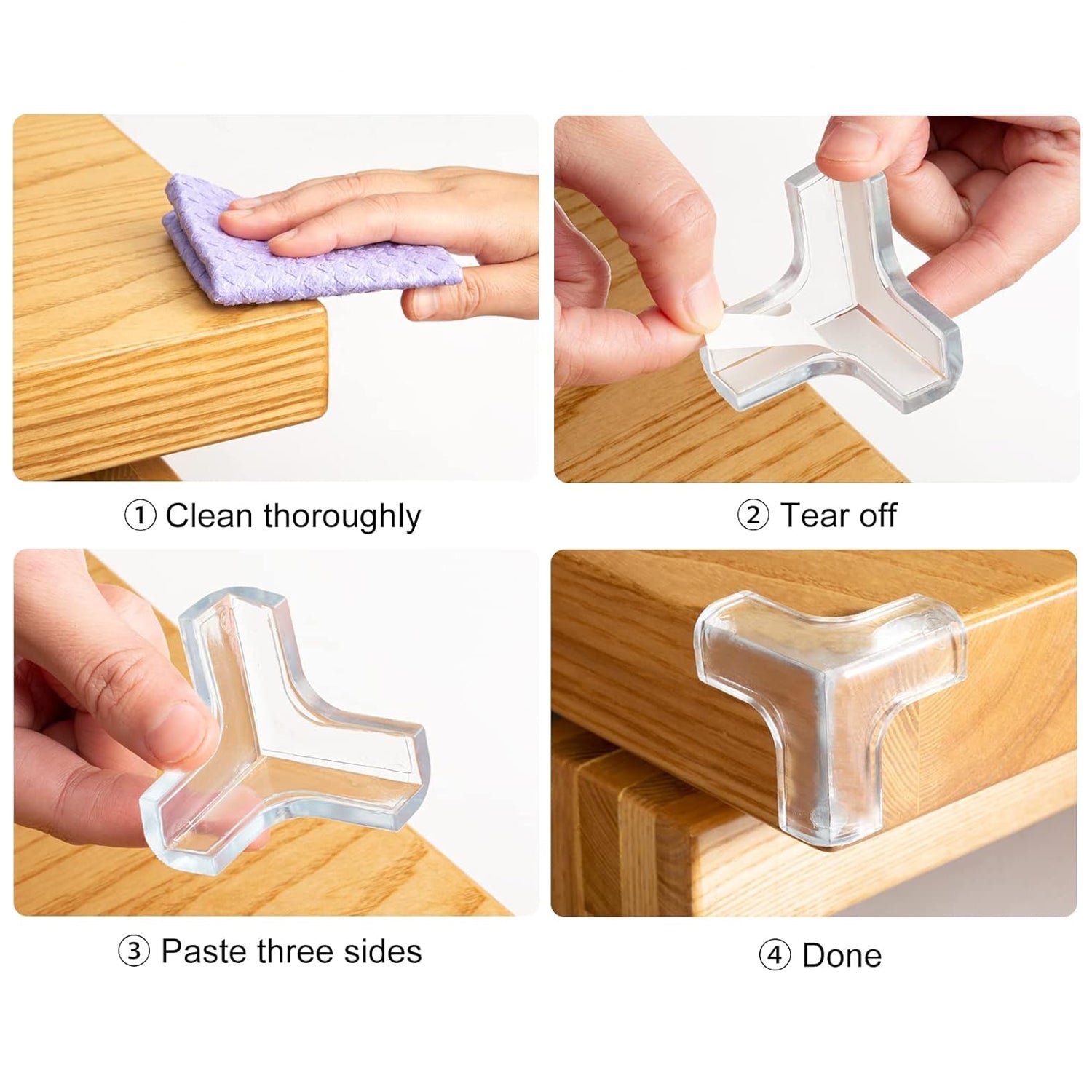 ① Clean thoroughly

② Tear off

③ Paste three sides

④ Done