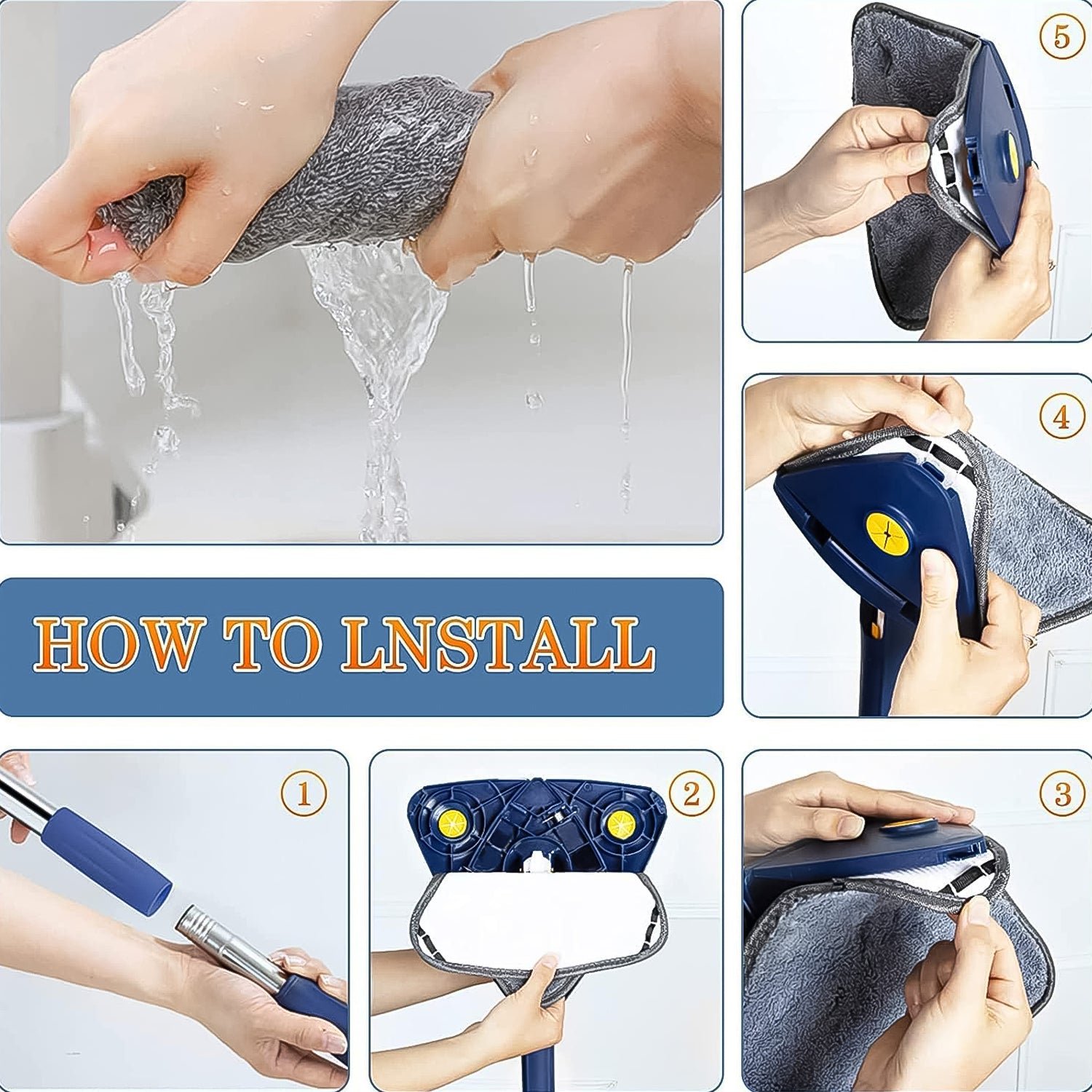 5

4

HOW TO LNSTALL

1

2

3