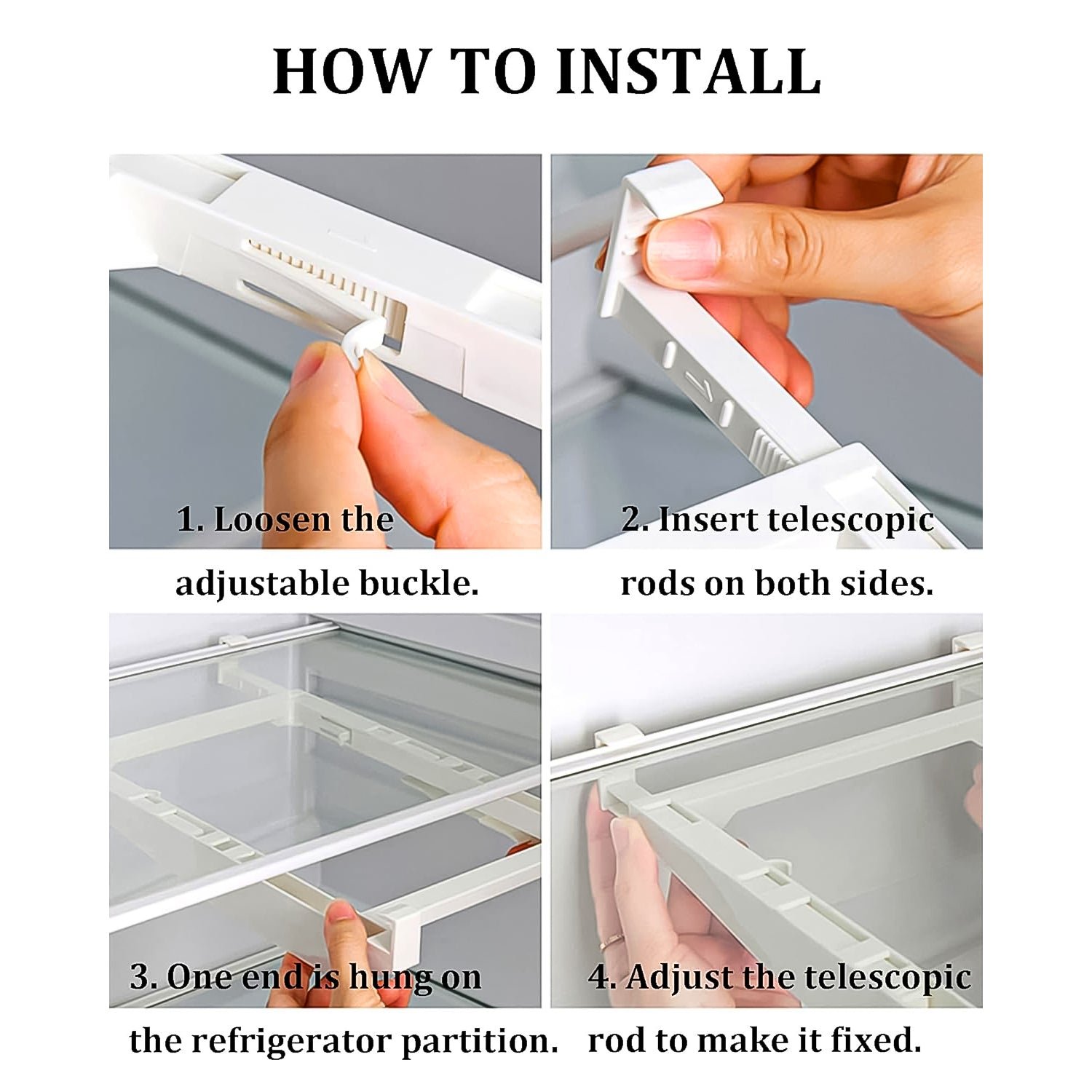 HOW TO INSTALL

1. Loosen the adjustable buckle.

2. Insert telescopic rods on both sides.

3. One end is hung on the refrigerator partition.

4. Adjust the telescopic rod to make it fixed.