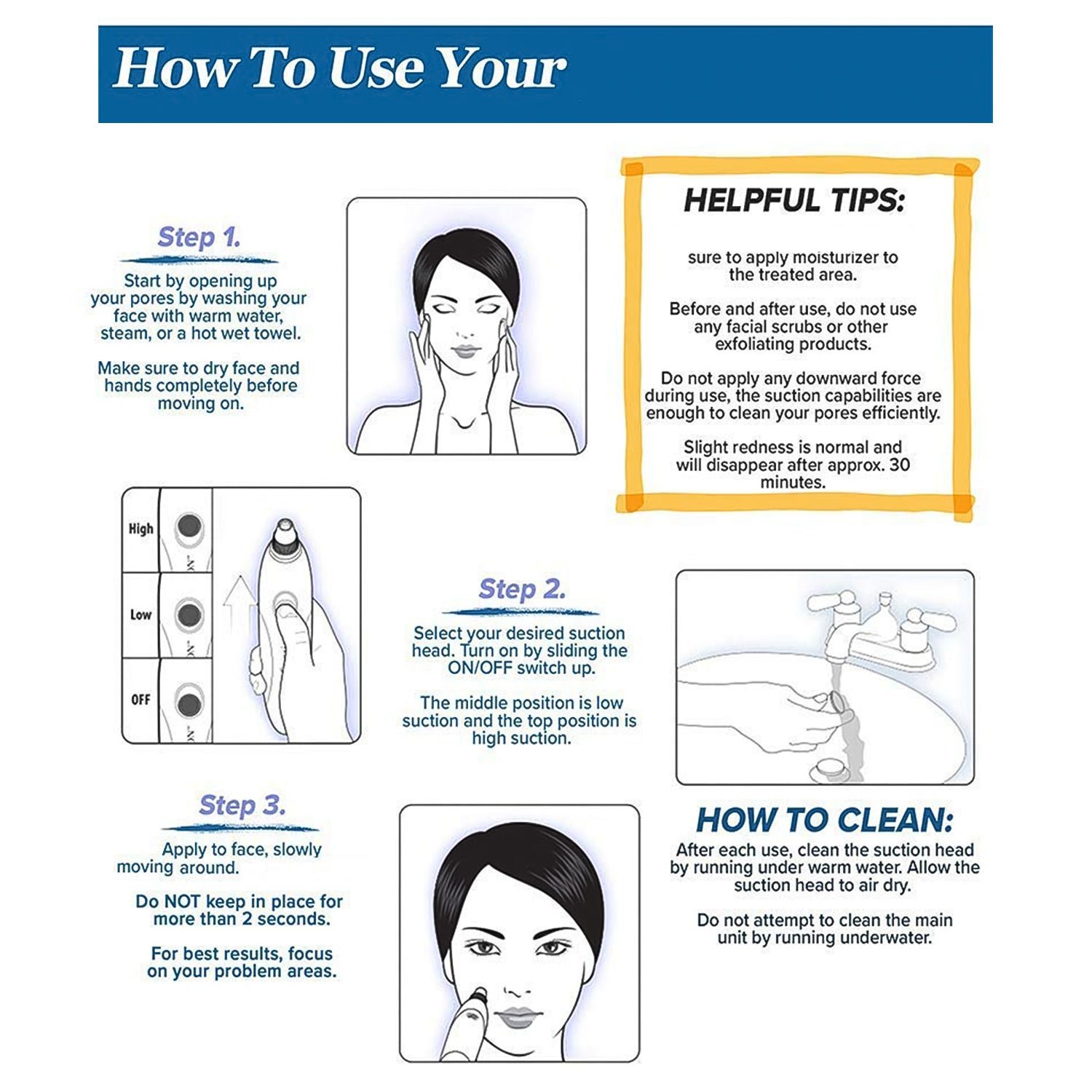 How To Use Your

Step 1.

Start by opening up your pores by washing your face with warm water, steam, or a hot wet towel.

Make sure to dry face and hands completely before moving on.

HELPFUL TIPS:

sure to apply moisturizer to the treated area.

Before and after use, do not use any facial scrubs or other exfoliating products.

Do not apply any downward force during use, the suction capabilities are enough to clean your pores efficiently.

Slight redness is normal and will disappear after approx. 30 minutes.

High
Low
OFF

Step 2.

Select your desired suction head. Turn on by sliding the ON/OFF switch up.

The middle position is low suction and the top position is high suction.

Step 3.

Apply to face, slowly moving around.

Do NOT keep in place for more than 2 seconds.

For best results, focus on your problem areas.

HOW TO CLEAN:

After each use, clean the suction head by running under warm water. Allow the suction head to air dry.

Do not attempt to clean the main unit by running underwater.