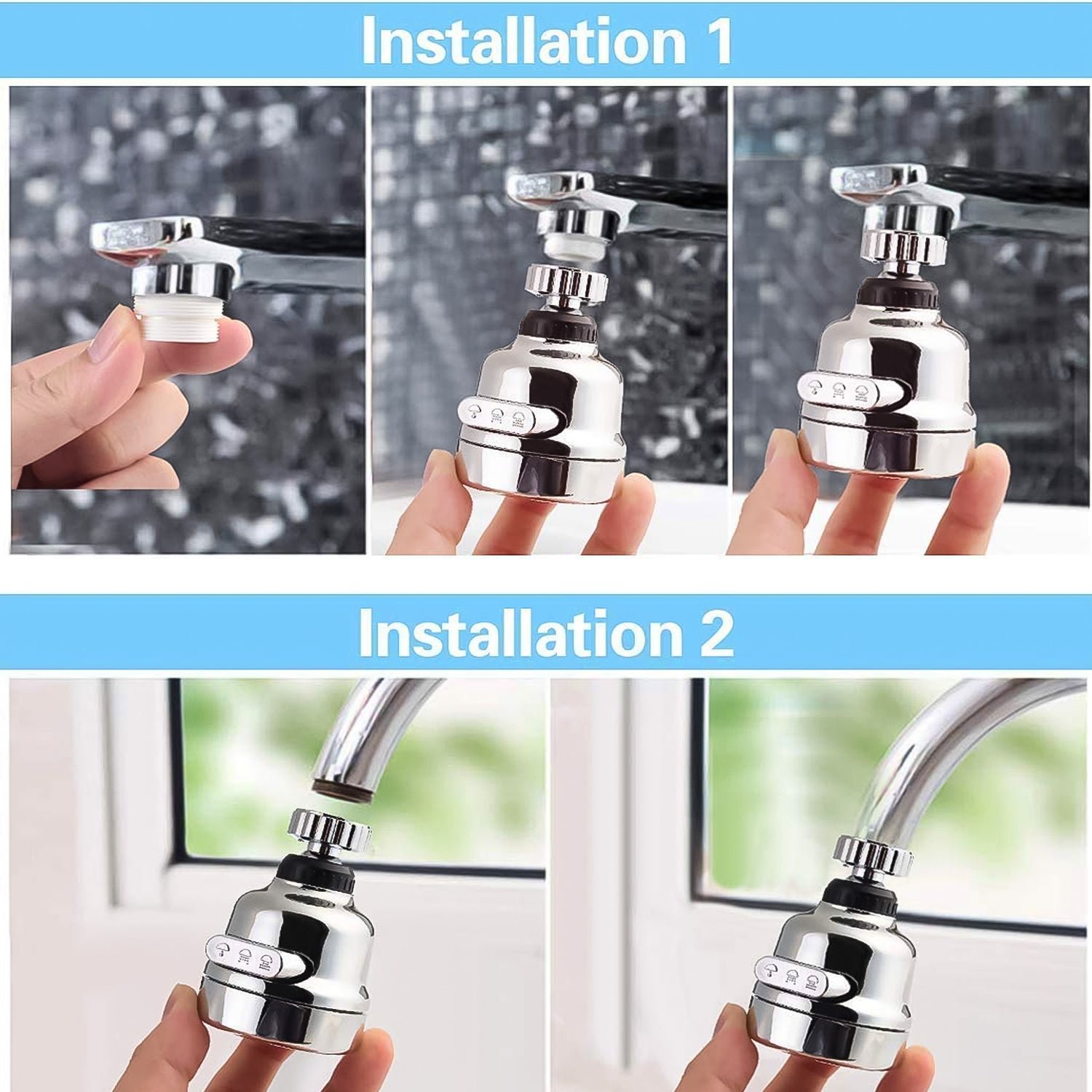 Installation 1

Installation 2