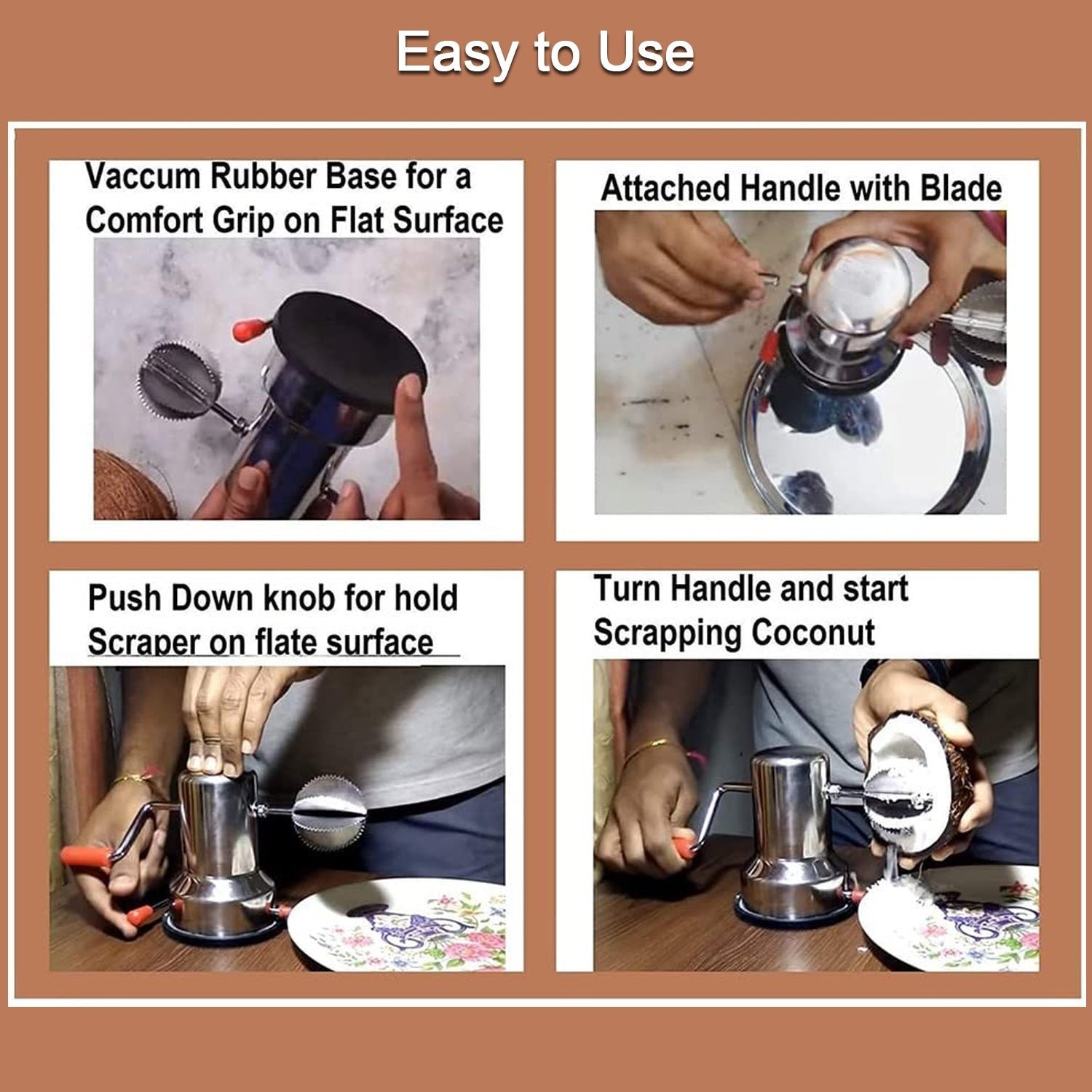 Easy to Use

Vaccum Rubber Base for a Comfort Grip on Flat Surface

Attached Handle with Blade

Push Down knob for hold Scraper on flate surface

Turn Handle and start Scrapping Coconut