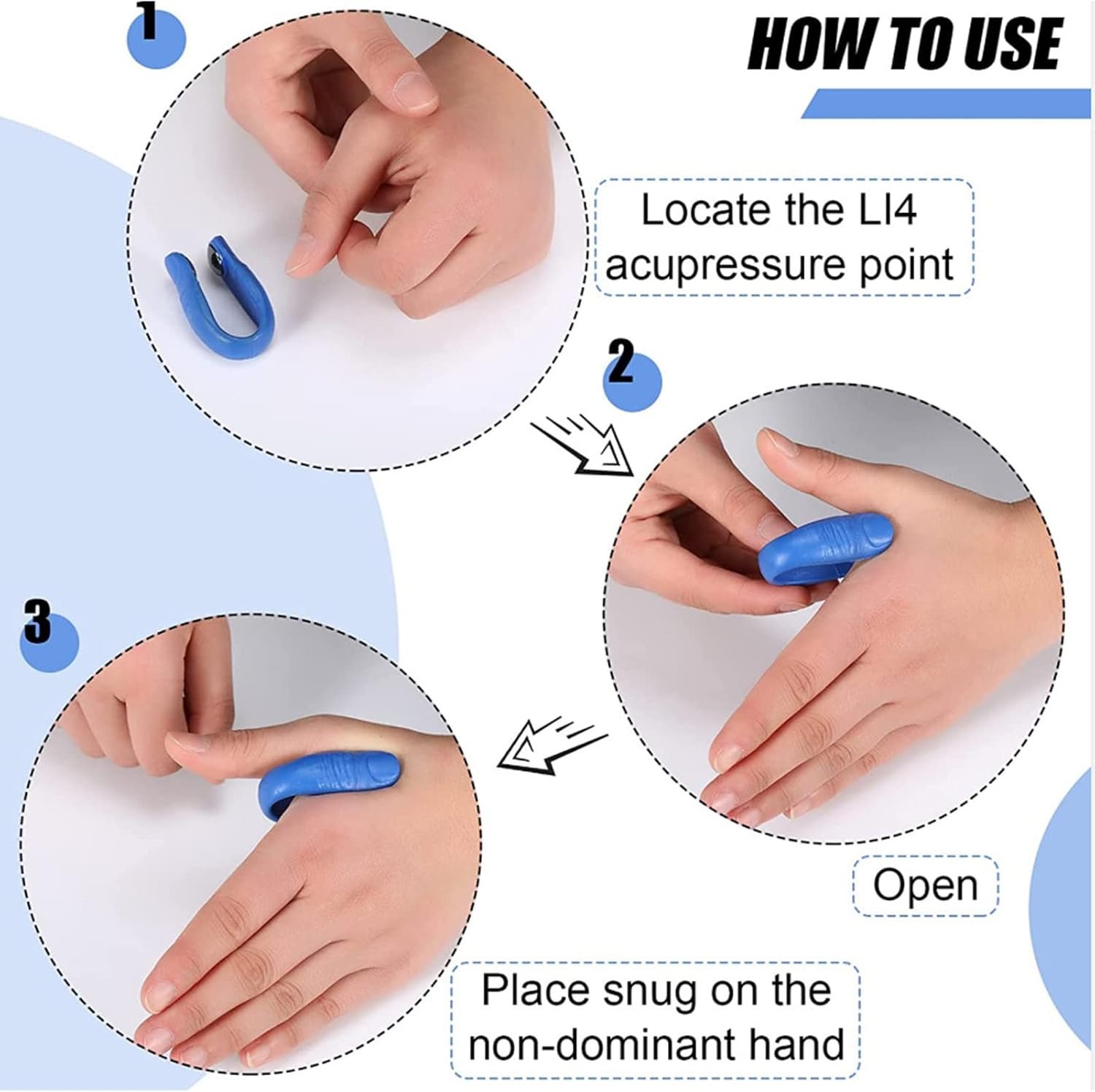 HOW TO USE

1

Locate the LI4 acupressure point

2

Open

3

Place snug on the non-dominant hand