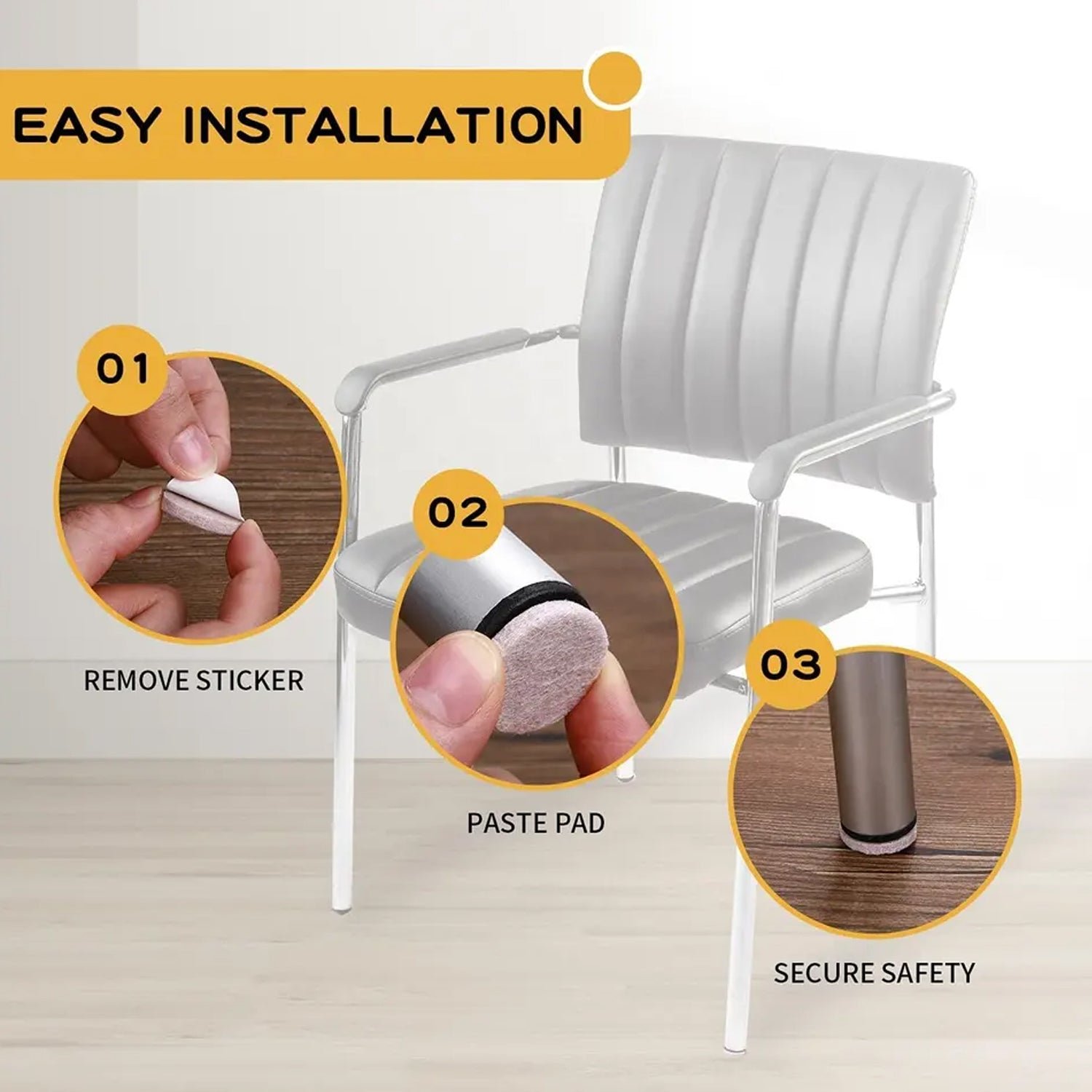 EASY INSTALLATION

01

REMOVE STICKER

02

PASTE PAD

03

SECURE SAFETY