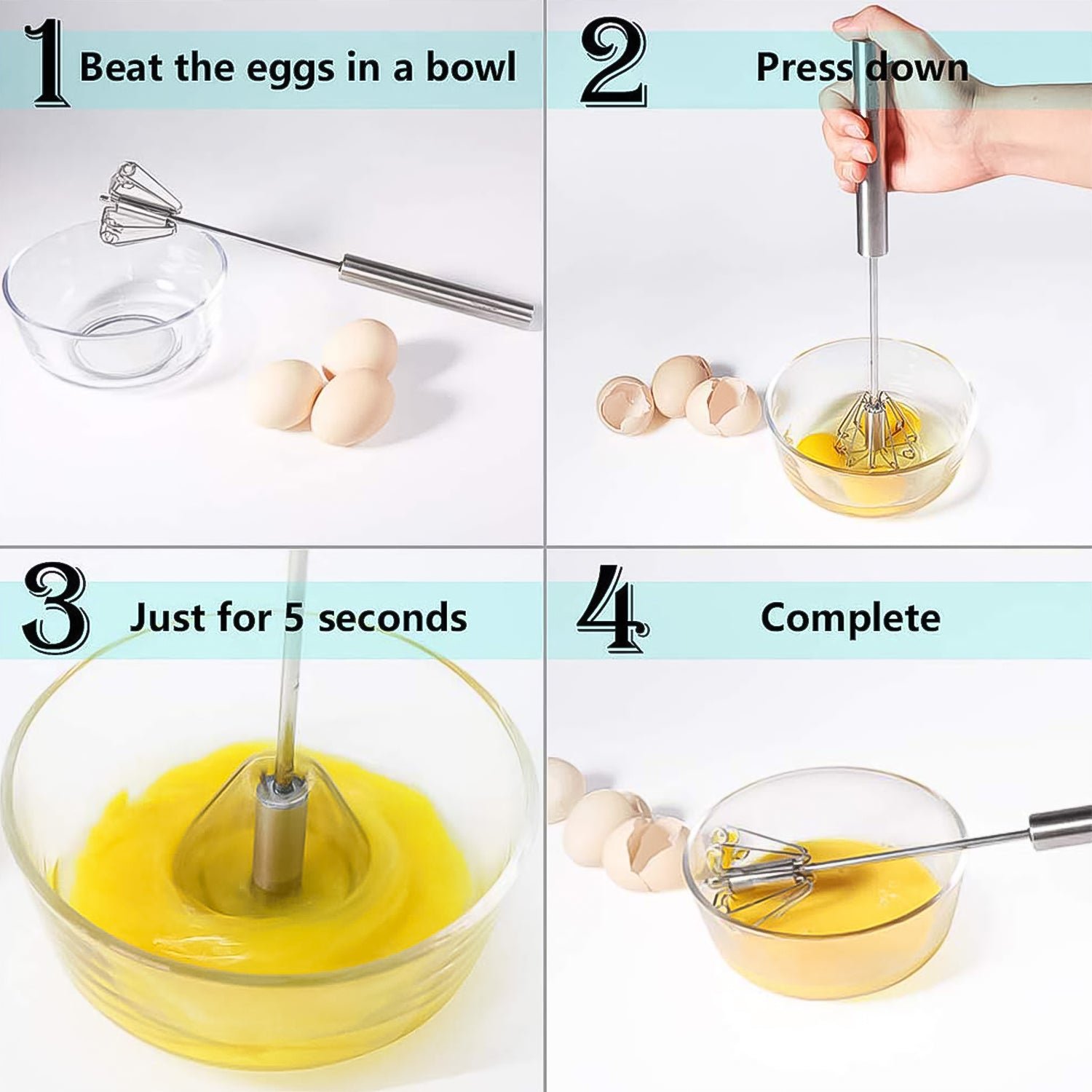 1 Beat the eggs in a bowl

2 Press down

3 Just for 5 seconds

4 Complete