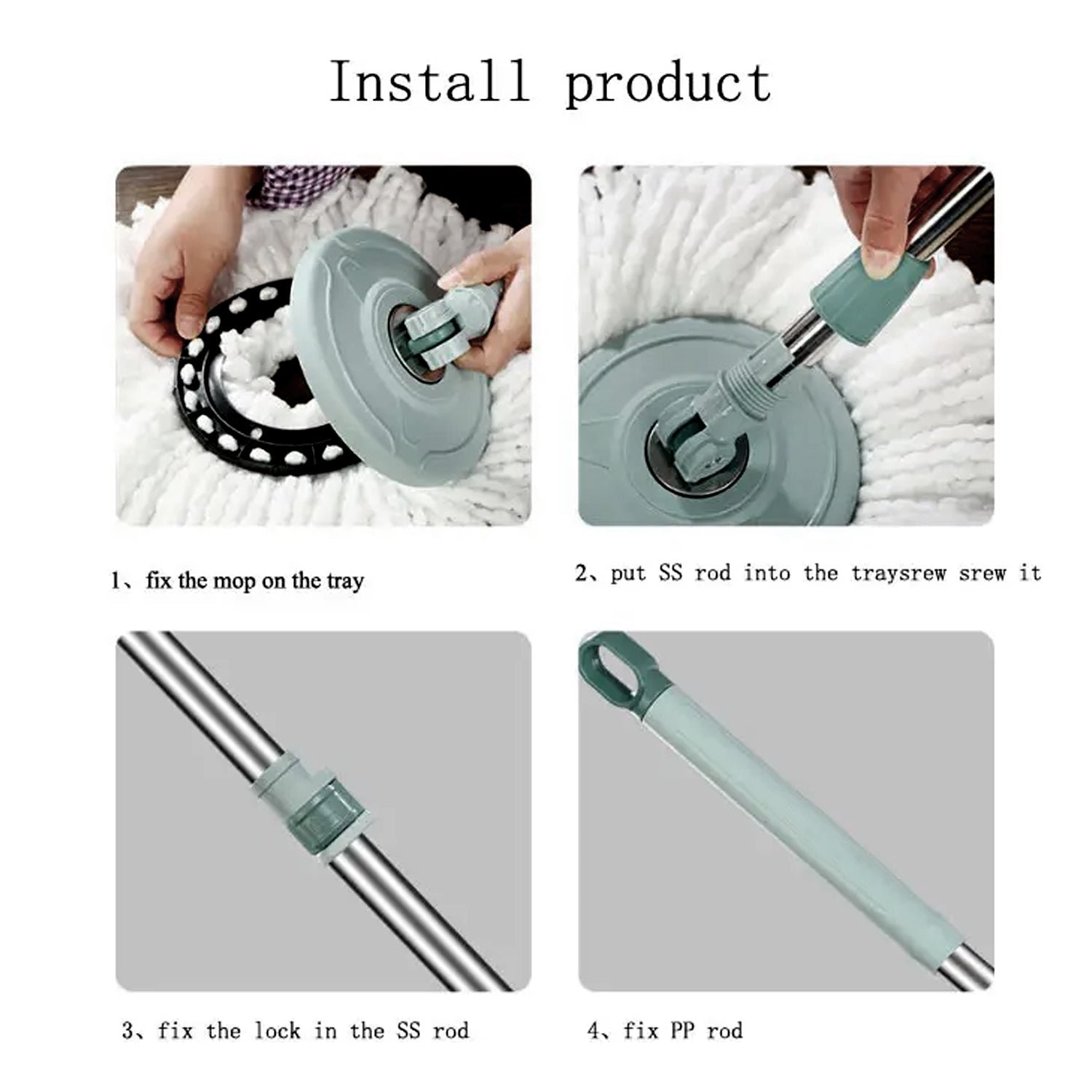 Install product

1、fix the mop on the tray

2、put SS rod into the traysrew srew it

3、fix the lock in the SS rod

4、fix PP rod