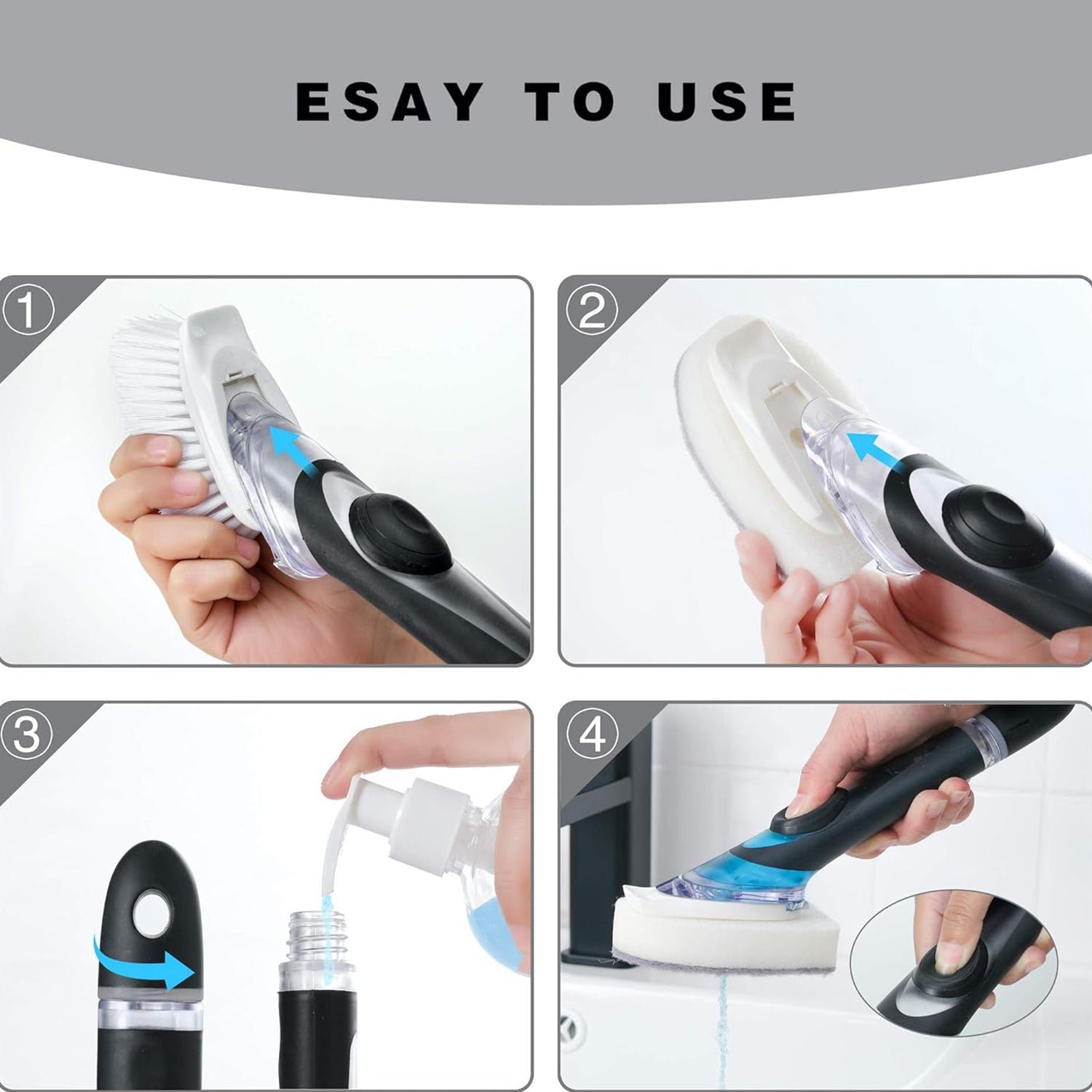 ESAY TO USE

①

②

③

④