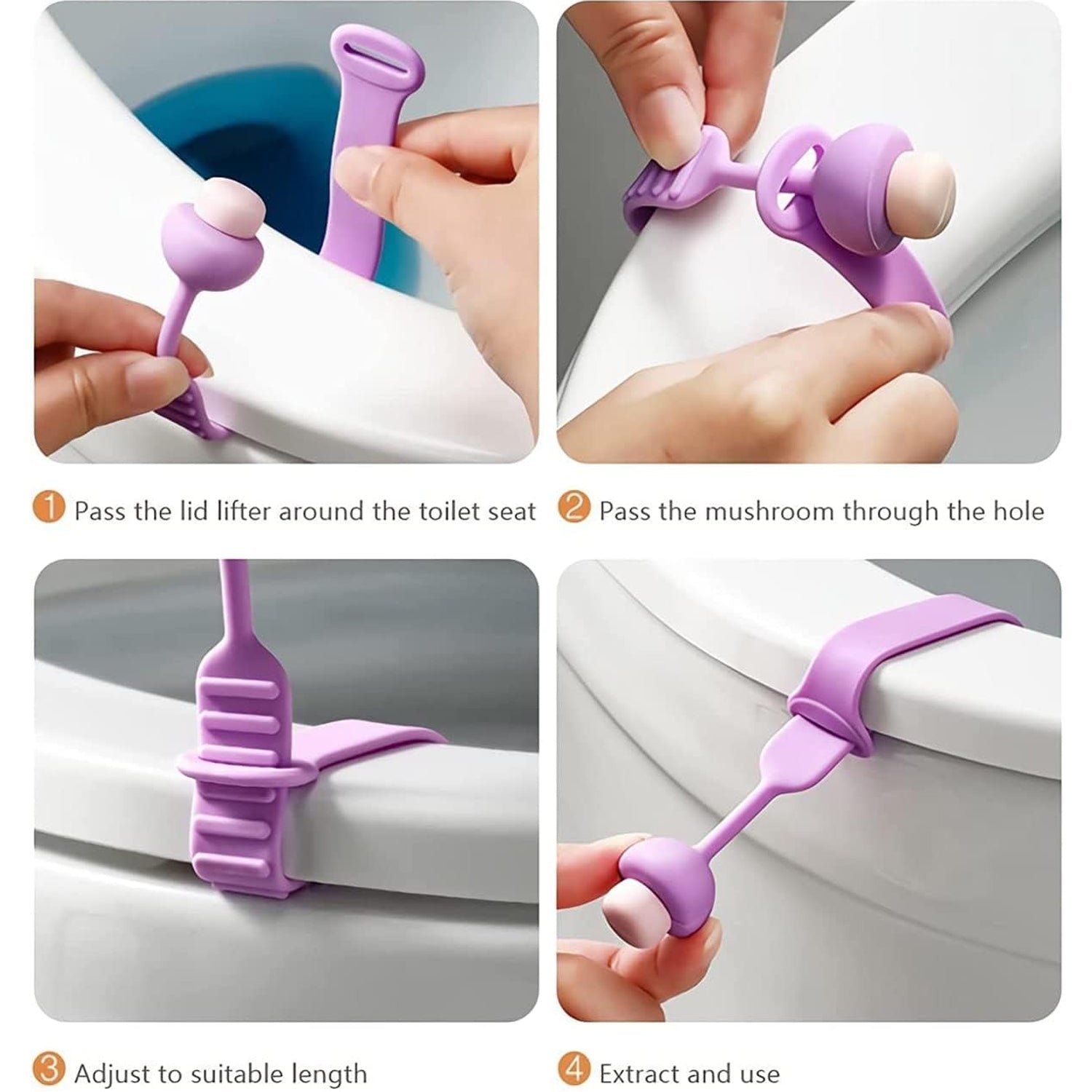 1 Pass the lid lifter around the toilet seat

2 Pass the mushroom through the hole

3 Adjust to suitable length

4 Extract and use