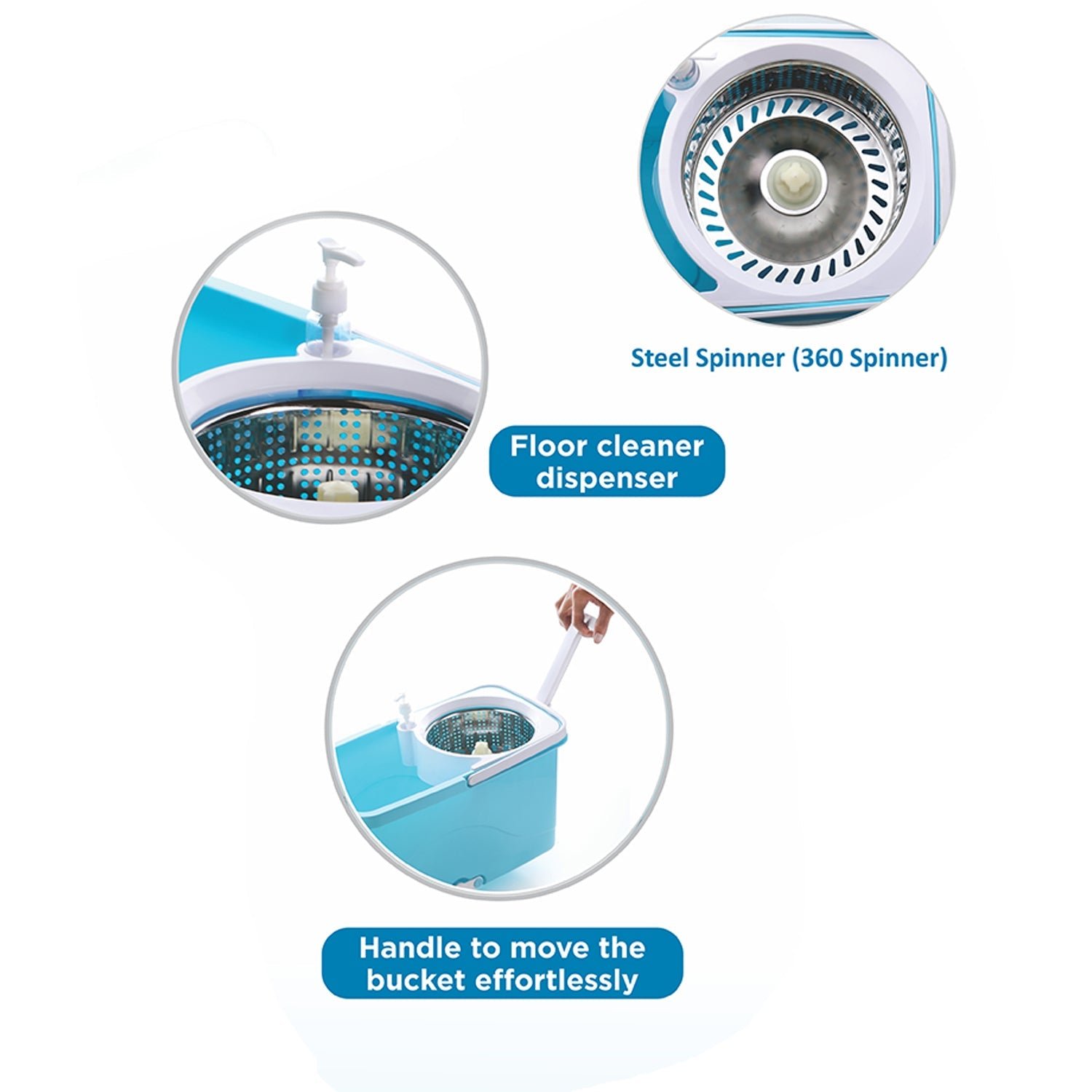 Steel Spinner (360 Spinner)

Floor cleaner dispenser

Handle to move the bucket effortlessly