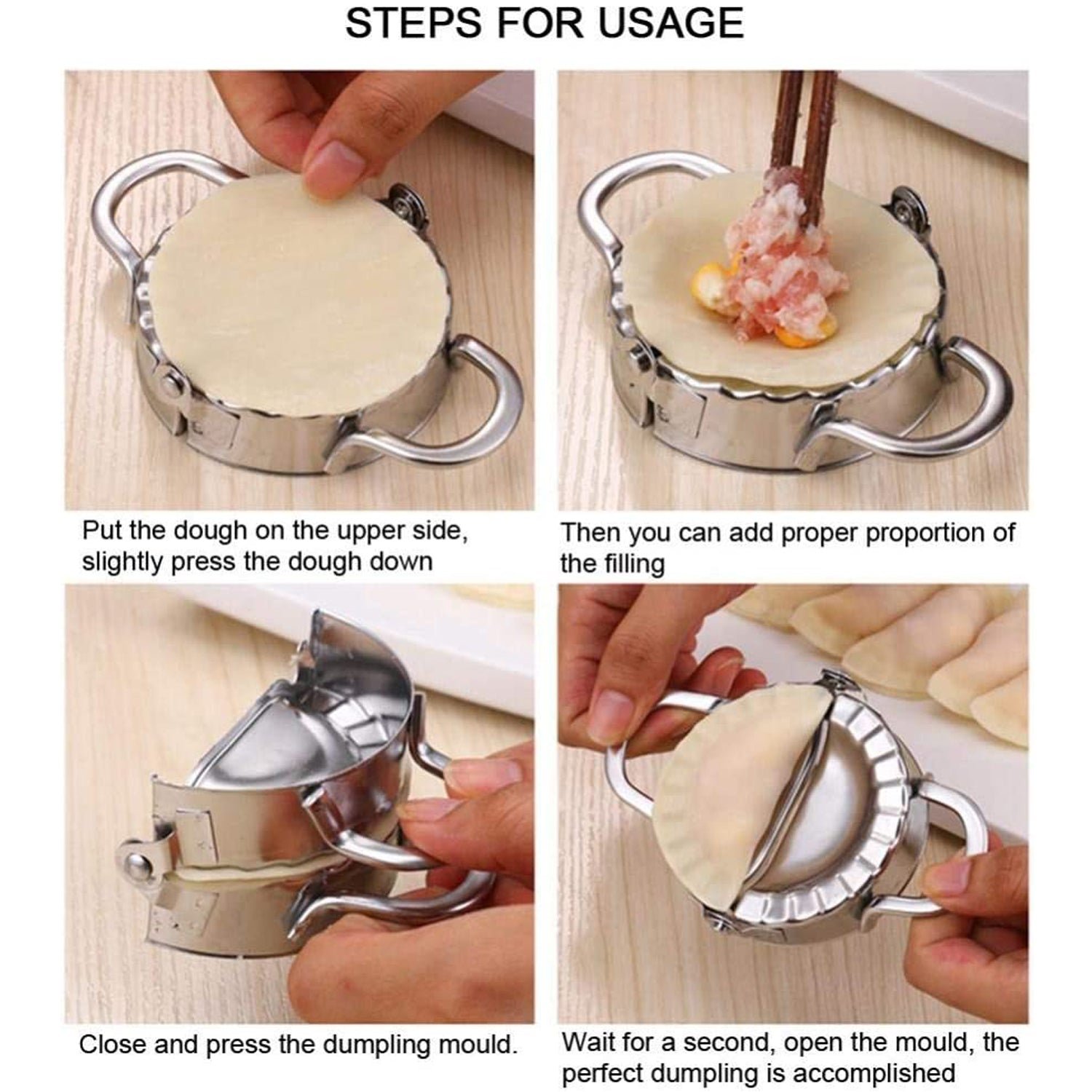 STEPS FOR USAGE

Put the dough on the upper side, slightly press the dough down

Then you can add proper proportion of the filling

Close and press the dumpling mould.

Wait for a second, open the mould, the perfect dumpling is accomplished