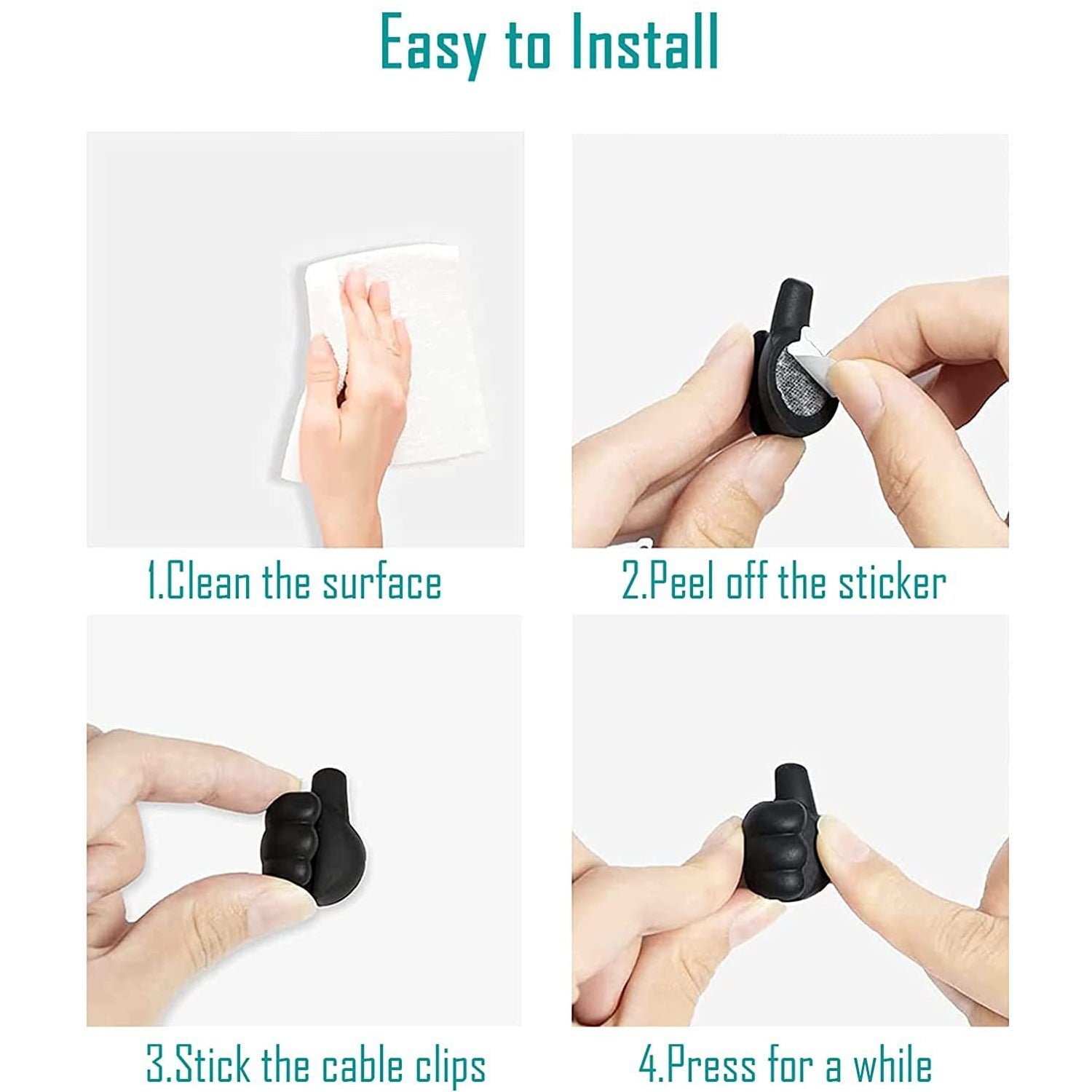 Easy to Install

1.Clean the surface

2.Peel off the sticker

3.Stick the cable clips

4.Press for a while