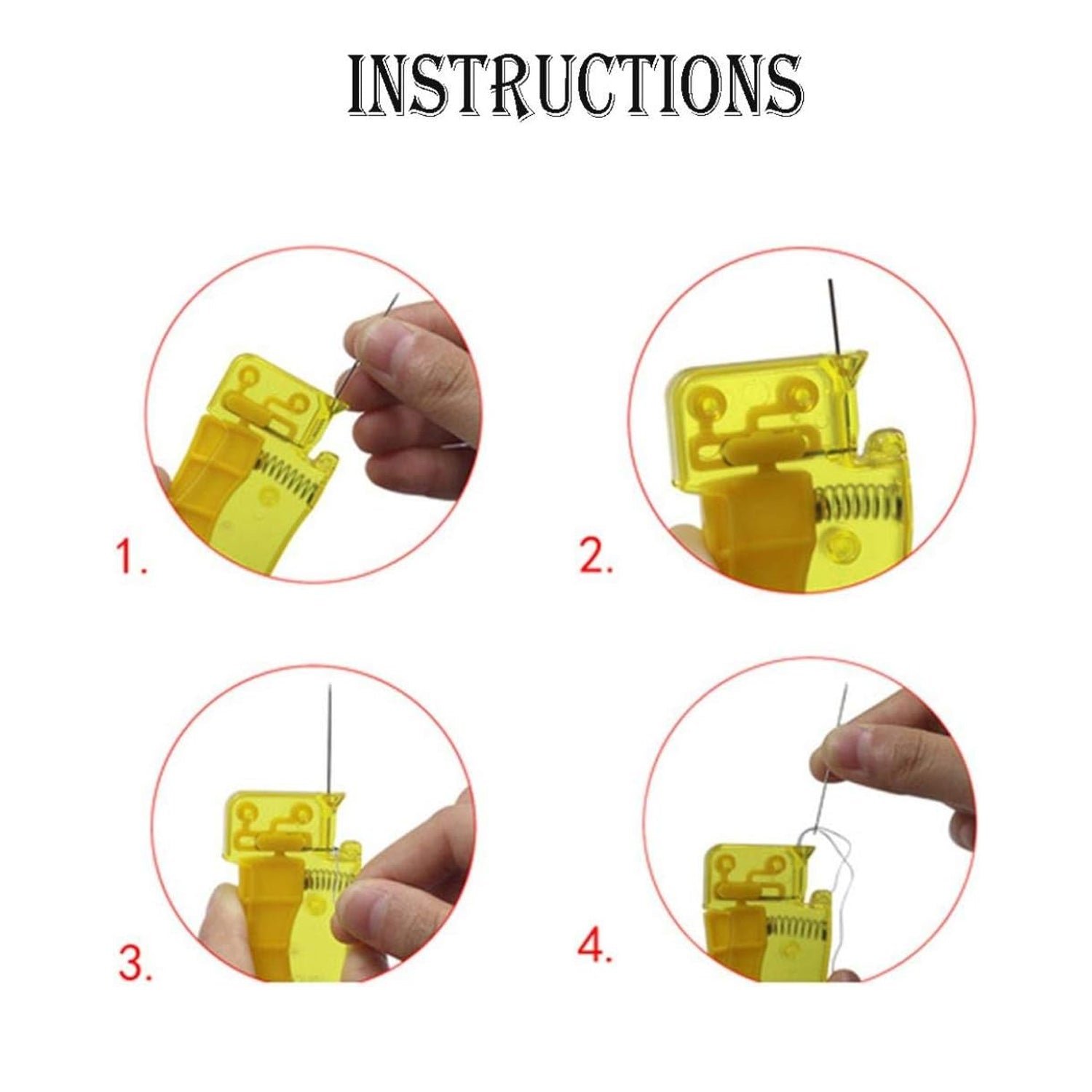 INSTRUCTIONS

1.

2.

3.

4.