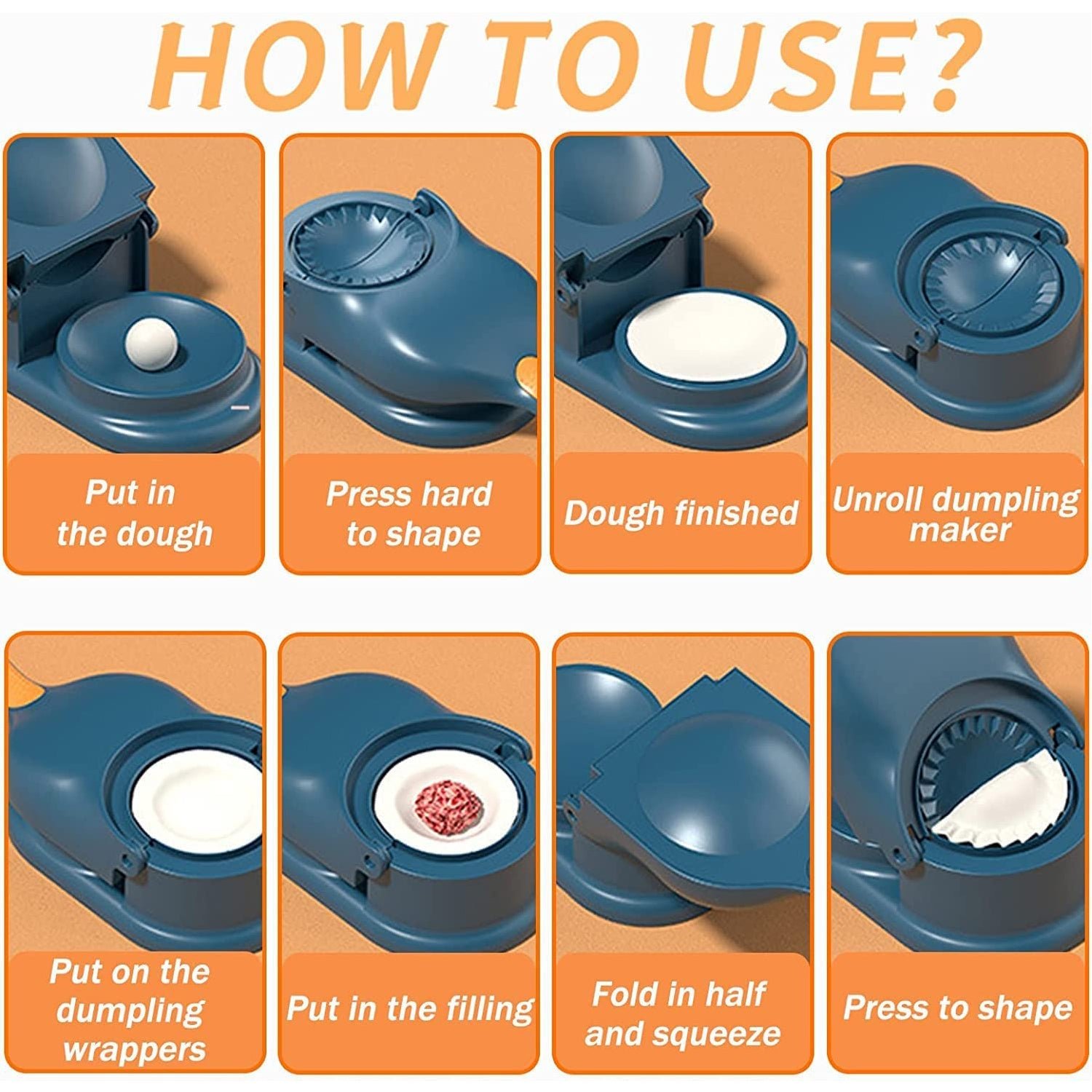 HOW TO USE?

Put in the dough

Press hard to shape

Dough finished

Unroll dumpling maker

Put on the dumpling wrappers

Put in the filling

Fold in half and squeeze

Press to shape