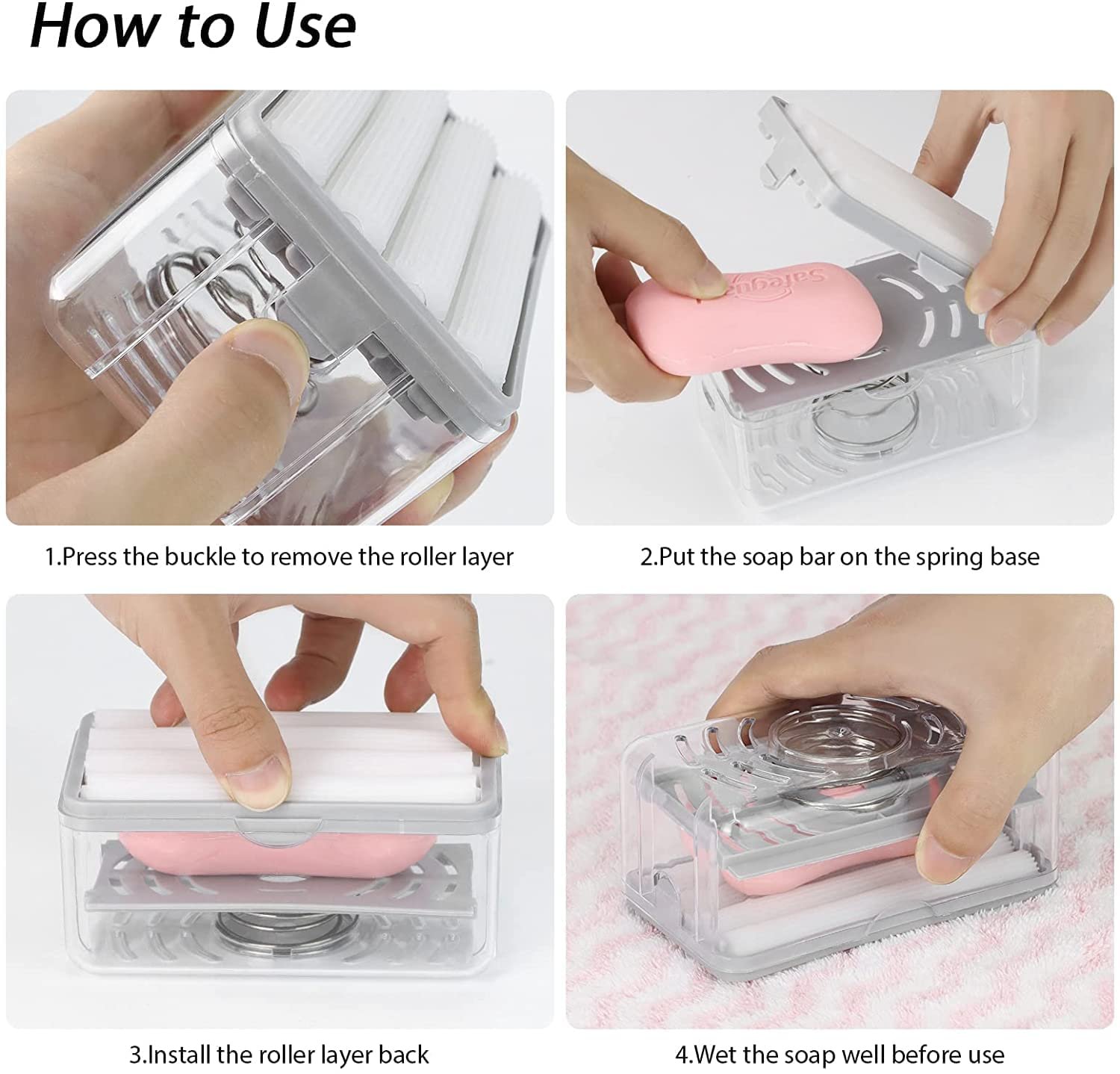 How to Use

1.Press the buckle to remove the roller layer

Safeguard

2.Put the soap bar on the spring base

3.Install the roller layer back

4.Wet the soap well before use