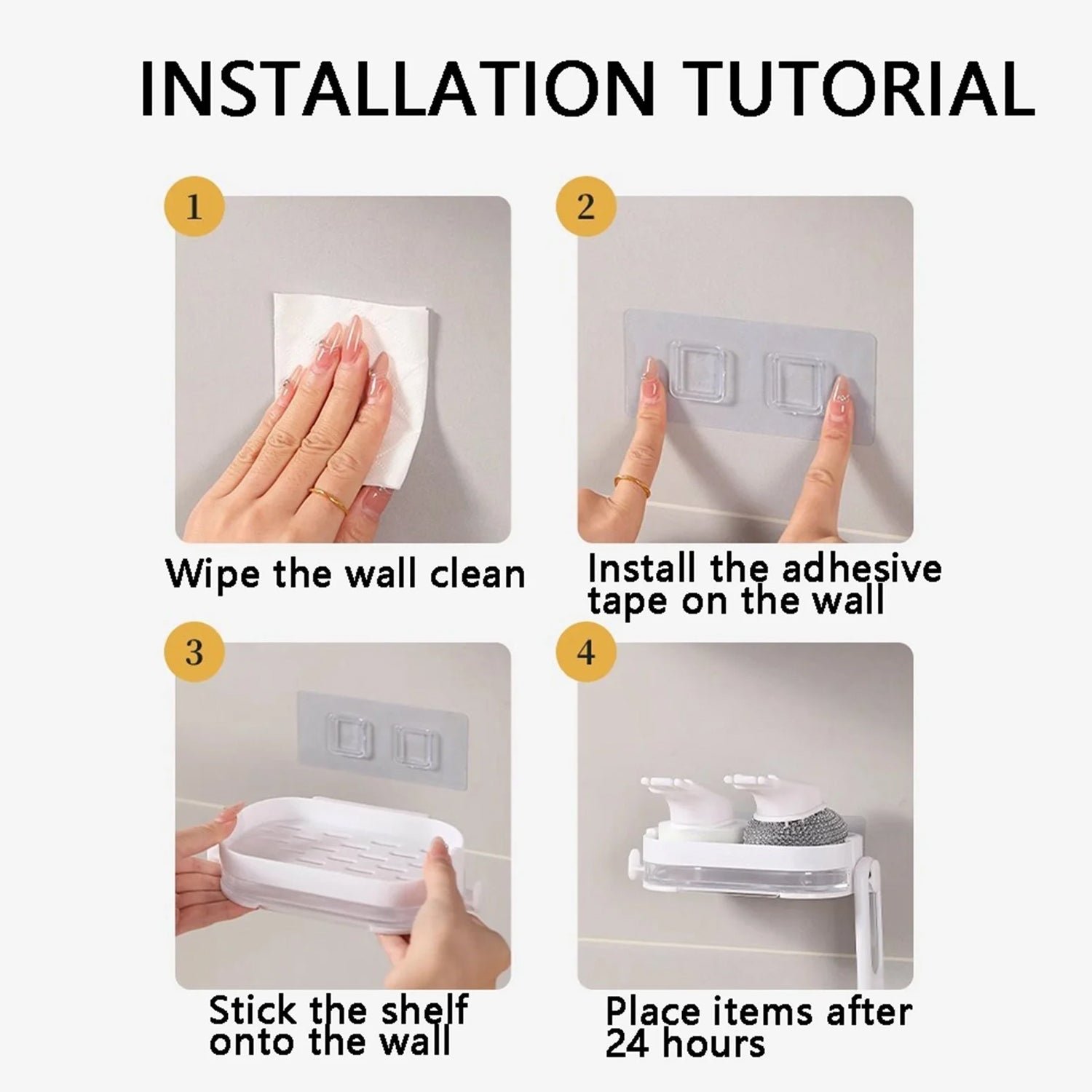 INSTALLATION TUTORIAL

1

Wipe the wall clean

2

Install the adhesive tape on the wall

3

Stick the shelf onto the wall

4

Place items after 24 hours