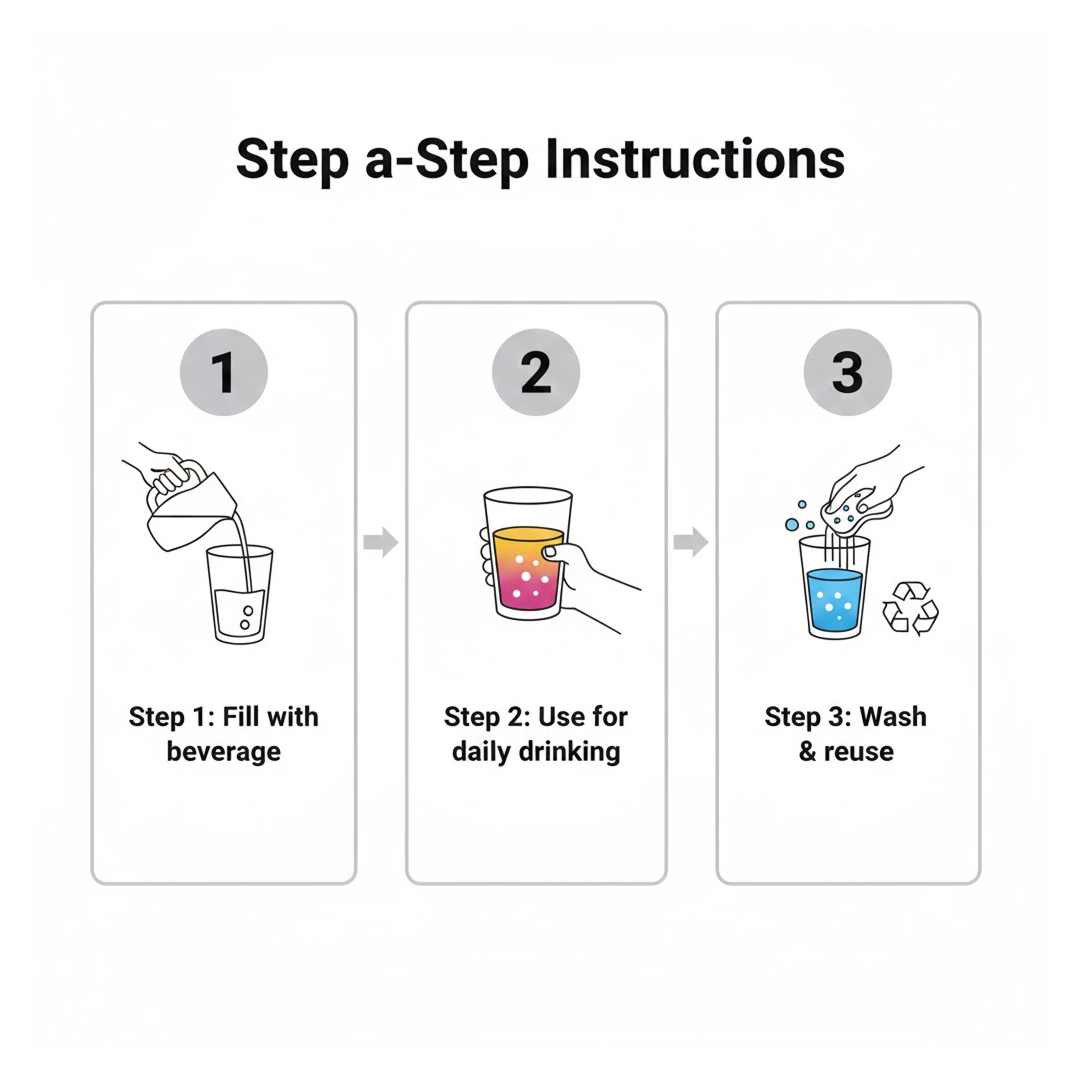 Step a-Step Instructions

1

Step 1: Fill with beverage

2

Step 2: Use for daily drinking

3

Step 3: Wash & reuse