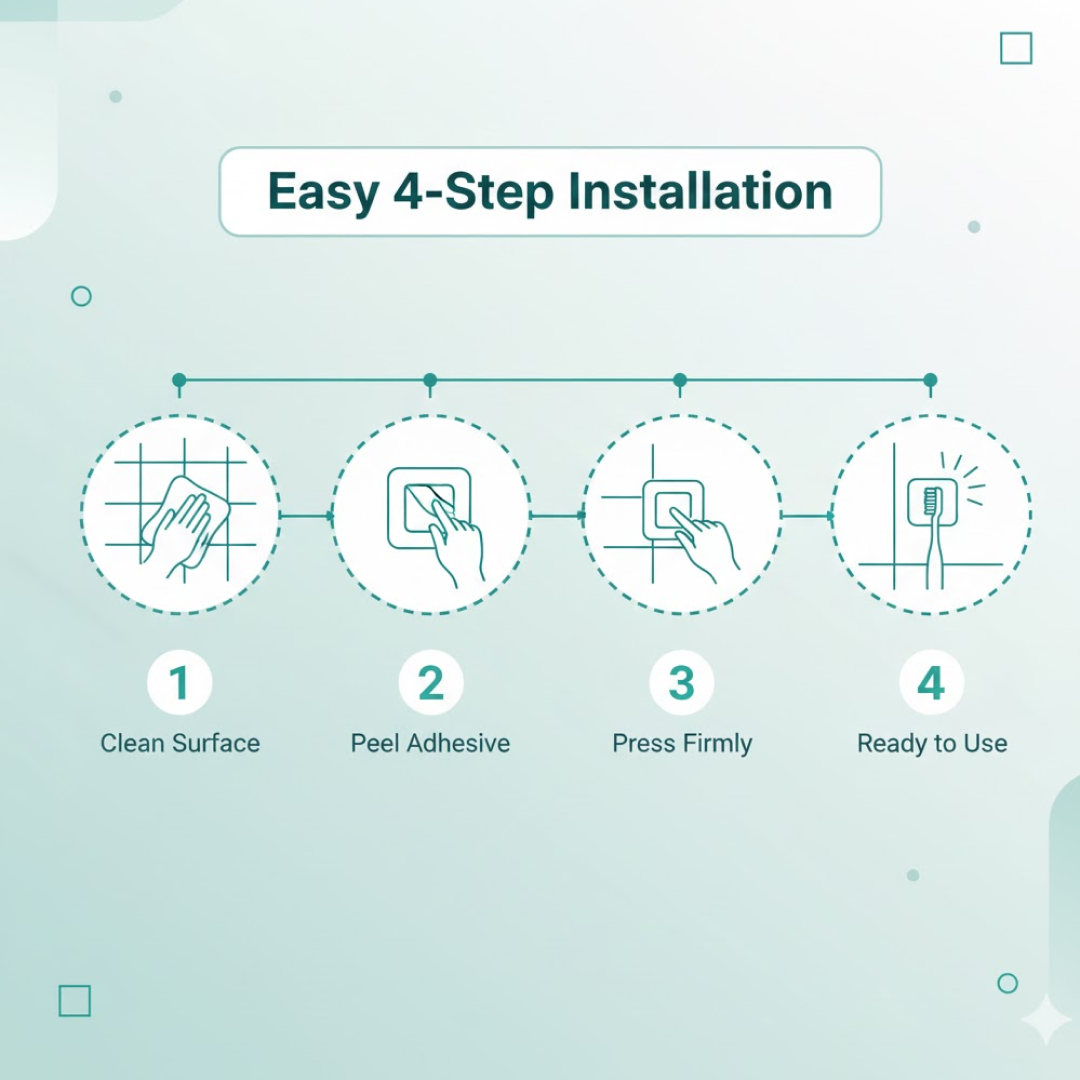 Easy 4-Step Installation

1
Clean Surface

2
Peel Adhesive

3
Press Firmly

4
Ready to Use