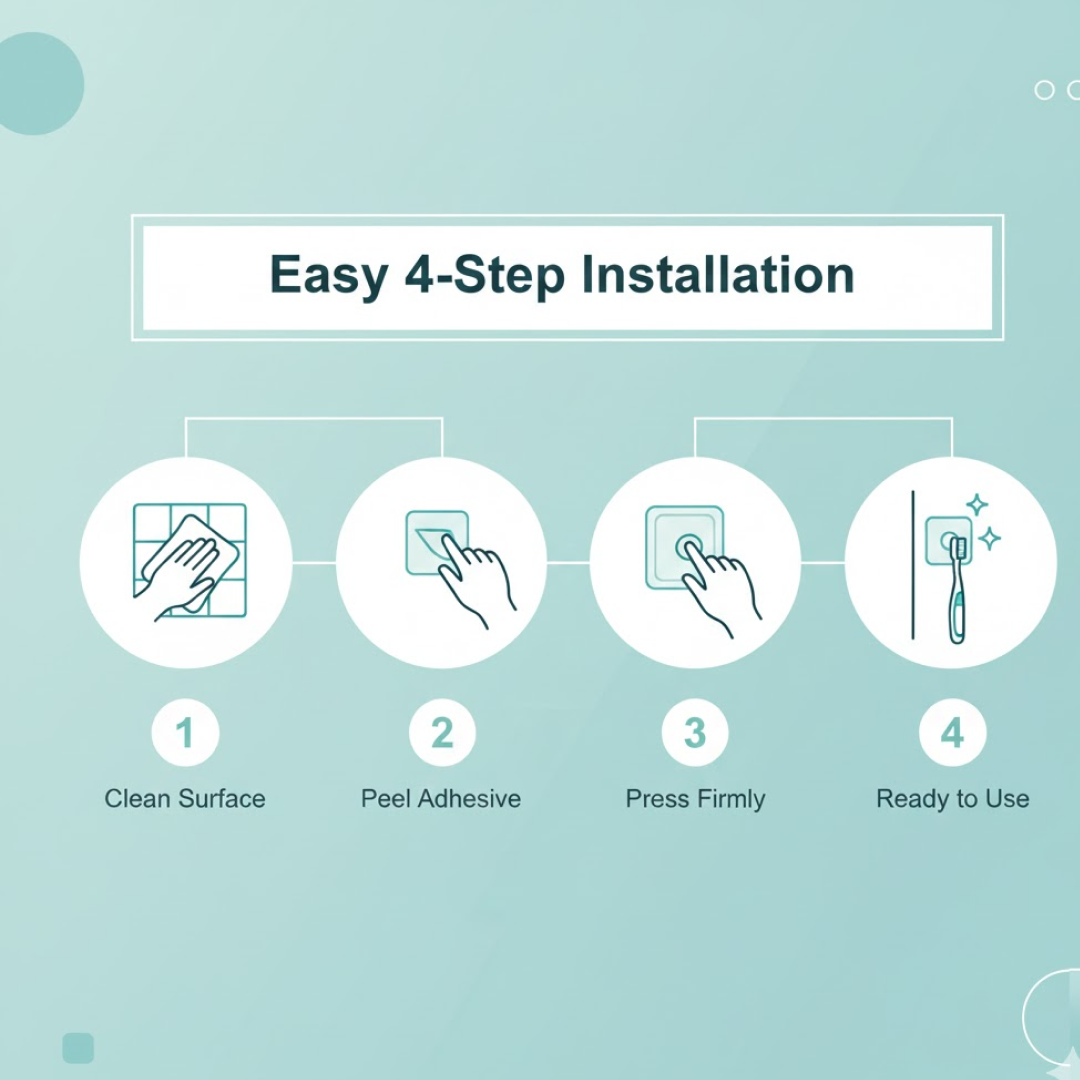 Easy 4-Step Installation

1
Clean Surface

2
Peel Adhesive

3
Press Firmly

4
Ready to Use