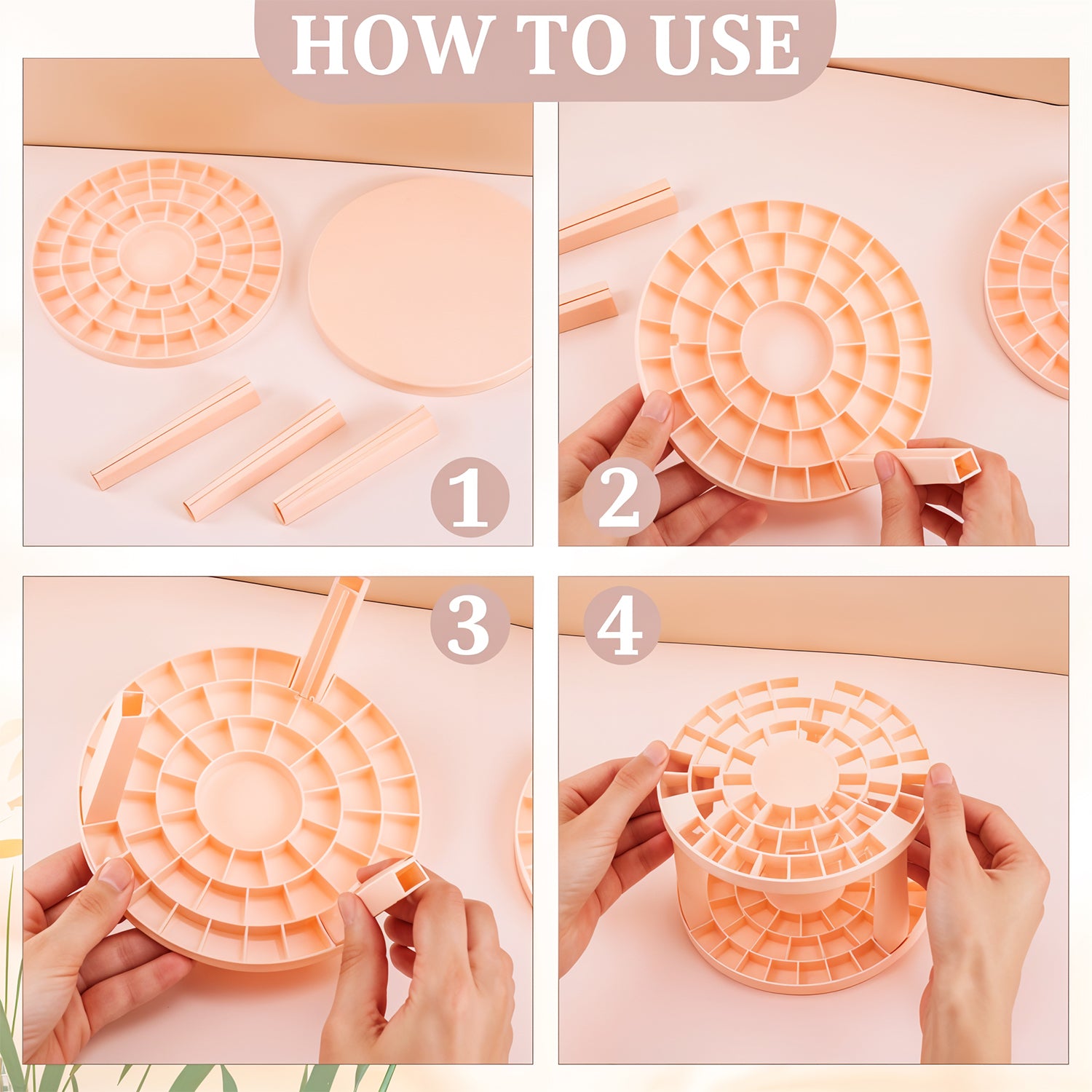 HOW TO USE

1

2

3

4