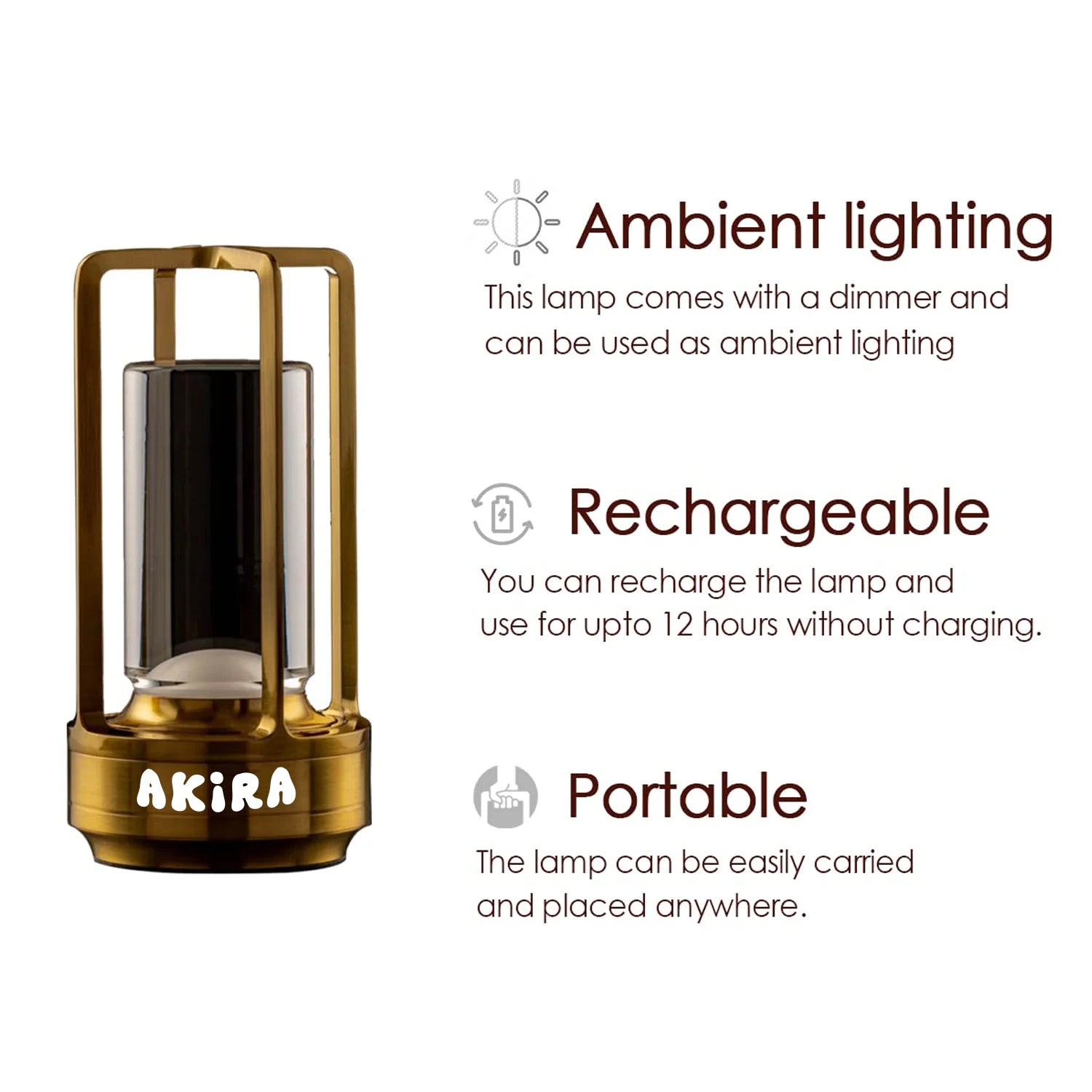 AKiRA

Ambient lighting

This lamp comes with a dimmer and can be used as ambient lighting

Rechargeable

You can recharge the lamp and use for upto 12 hours without charging.

Portable

The lamp can be easily carried and placed anywhere.