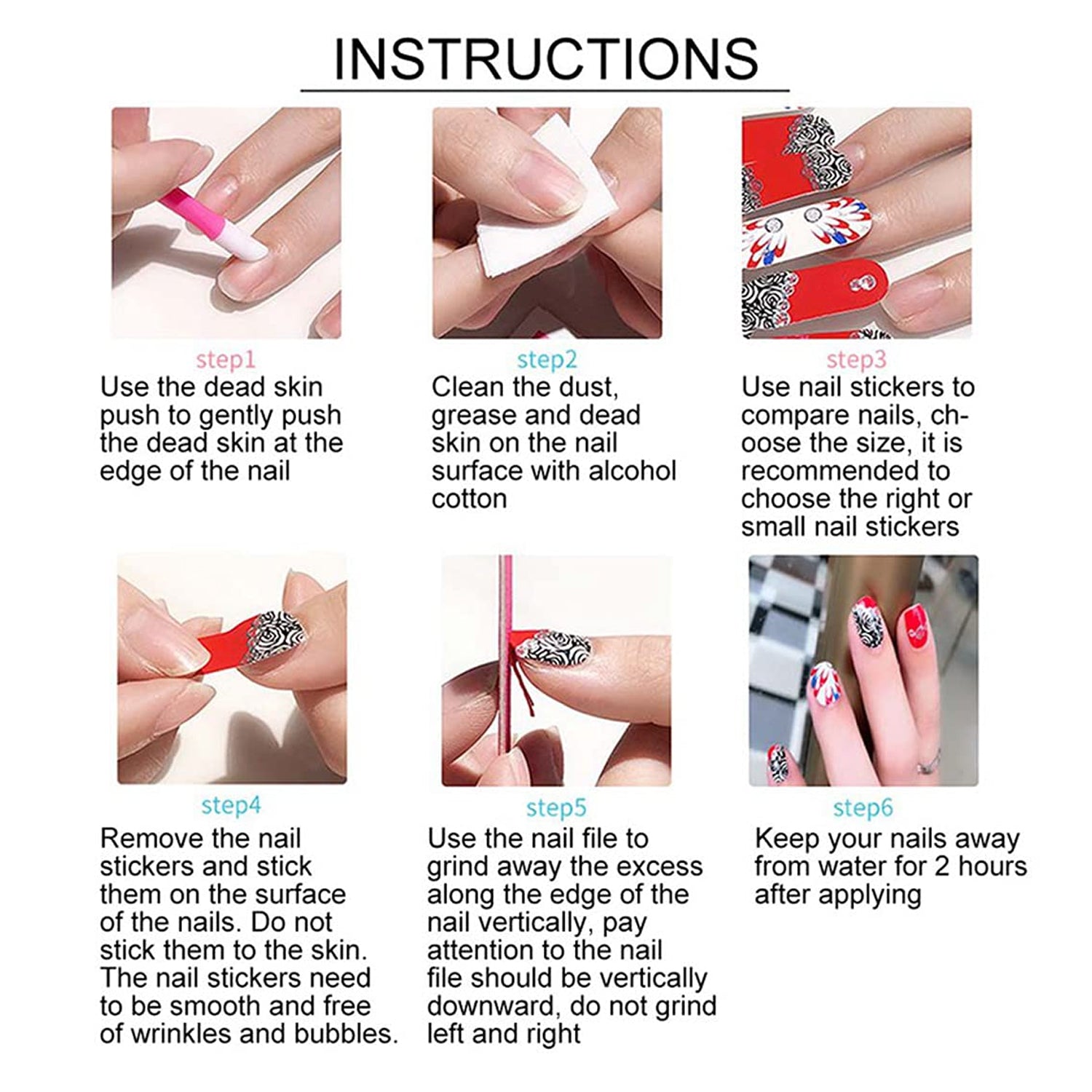 INSTRUCTIONS

step1
Use the dead skin push to gently push the dead skin at the edge of the nail

step2
Clean the dust, grease and dead skin on the nail surface with alcohol cotton

step3
Use nail stickers to compare nails, choose the size, it is recommended to choose the right or small nail stickers

step4
Remove the nail stickers and stick them on the surface of the nails. Do not stick them to the skin. The nail stickers need to be smooth and free of wrinkles and bubbles.

step5
Use the nail file to grind away the excess along the edge of the nail vertically, pay attention to the nail file should be vertically downward, do not grind left and right

step6
Keep your nails away from water for 2 hours after applying