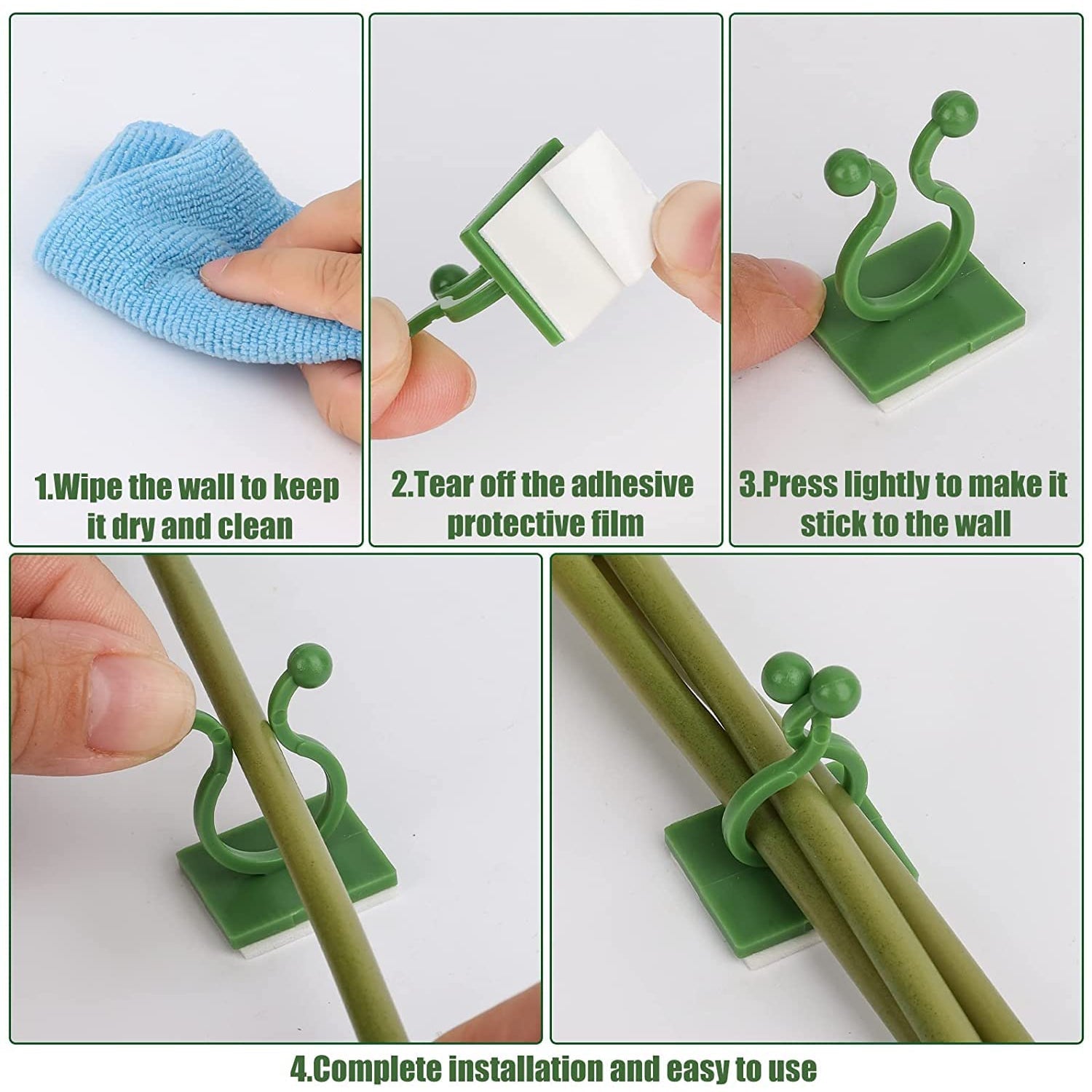 1.Wipe the wall to keep it dry and clean

2.Tear off the adhesive protective film

3.Press lightly to make it stick to the wall

4.Complete installation and easy to use