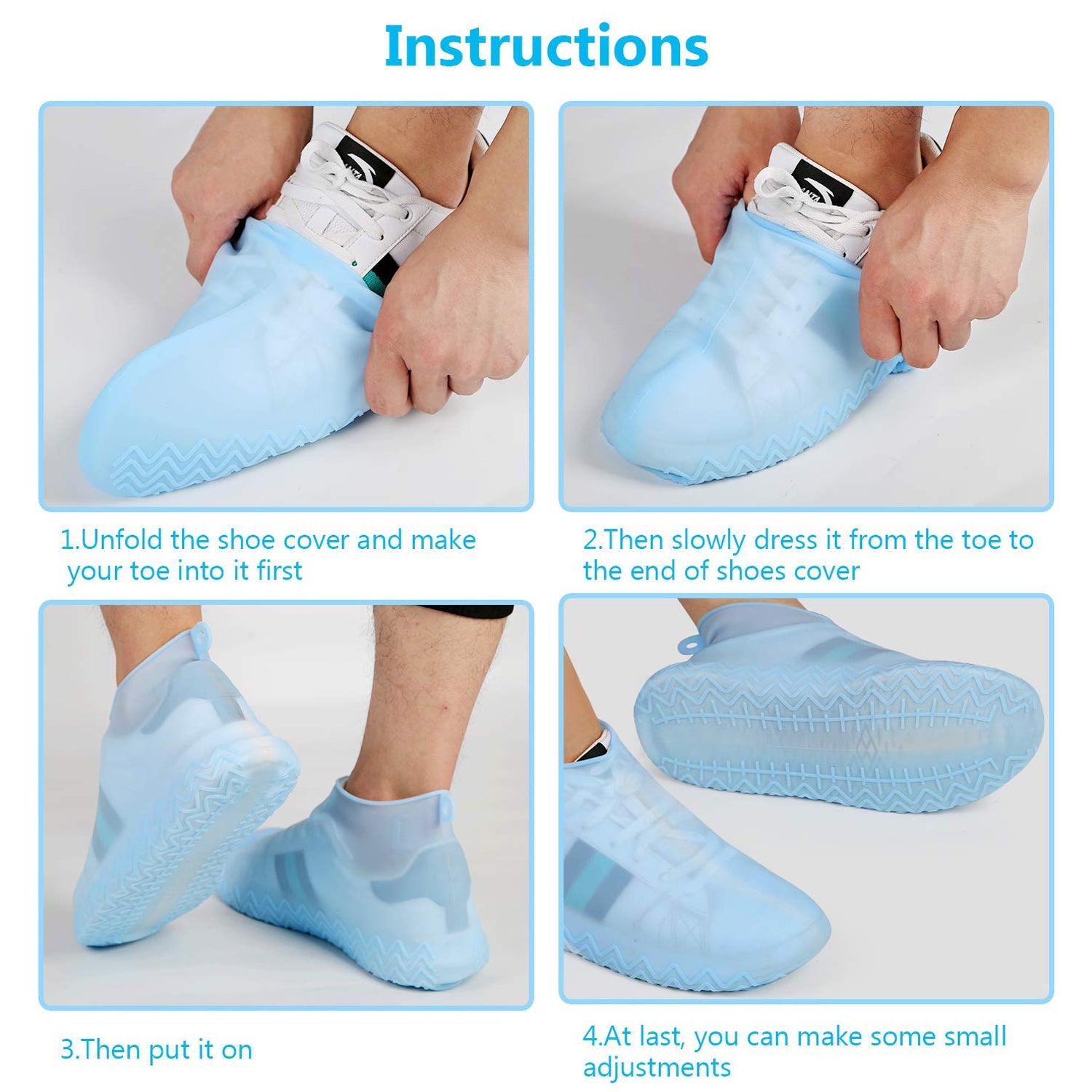 Instructions

1.Unfold the shoe cover and make your toe into it first

2.Then slowly dress it from the toe to the end of shoes cover

3.Then put it on

4.At last, you can make some small adjustments