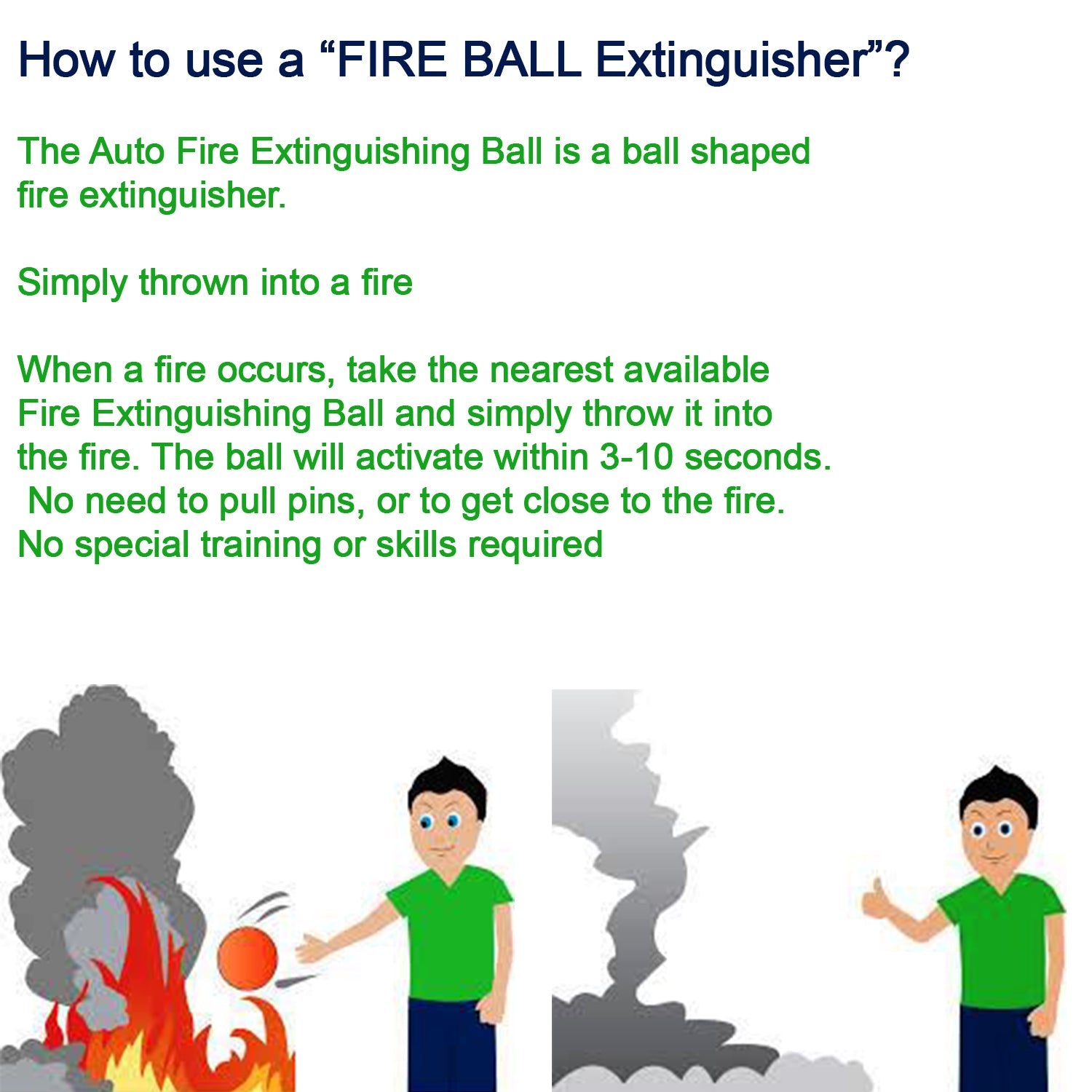 How to use a “FIRE BALL Extinguisher”?

The Auto Fire Extinguishing Ball is a ball shaped fire extinguisher.

Simply thrown into a fire

When a fire occurs, take the nearest available Fire Extinguishing Ball and simply throw it into the fire. The ball will activate within 3-10 seconds. No need to pull pins, or to get close to the fire. No special training or skills required