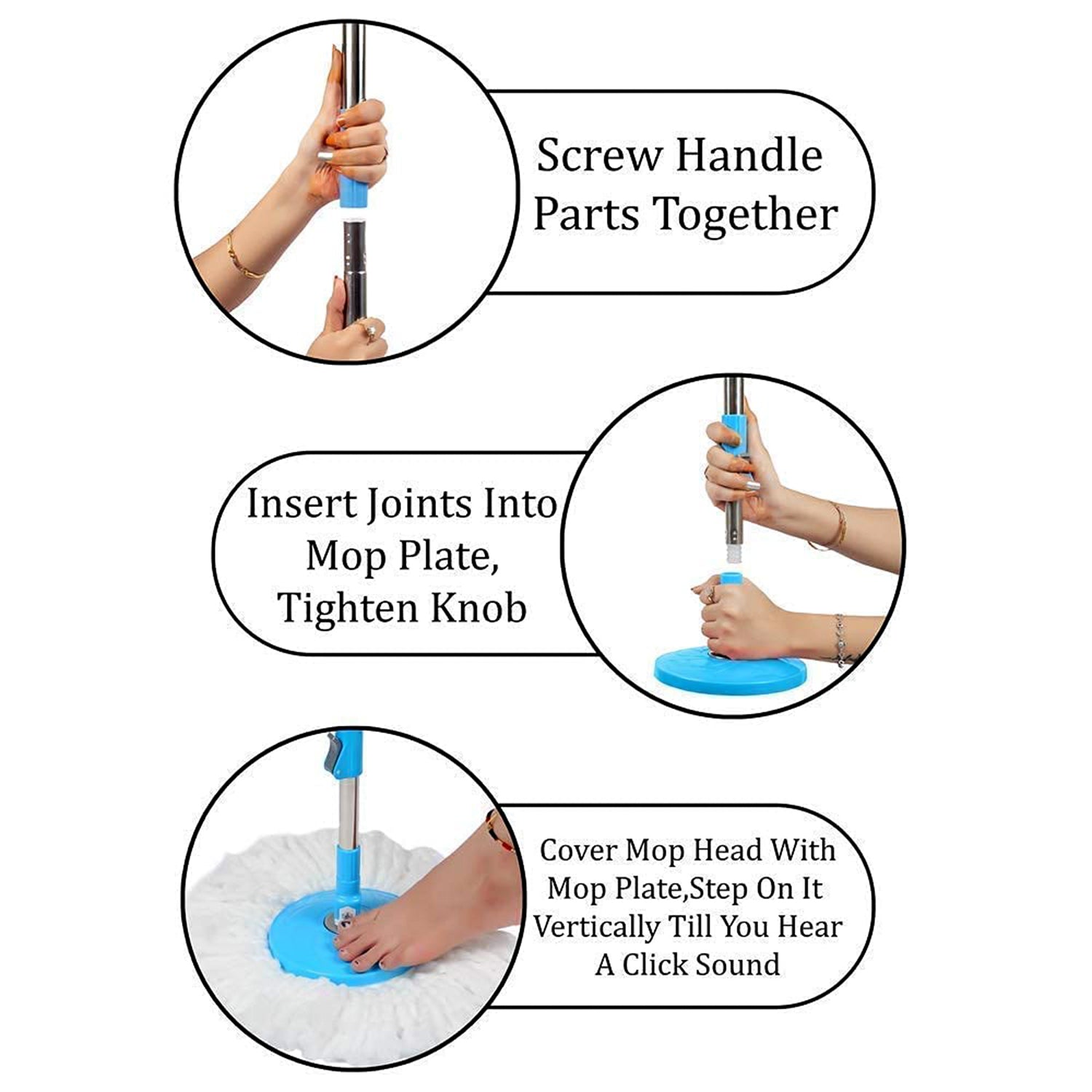 Screw Handle Parts Together

Insert Joints Into Mop Plate, Tighten Knob

Cover Mop Head With Mop Plate,Step On It Vertically Till You Hear A Click Sound