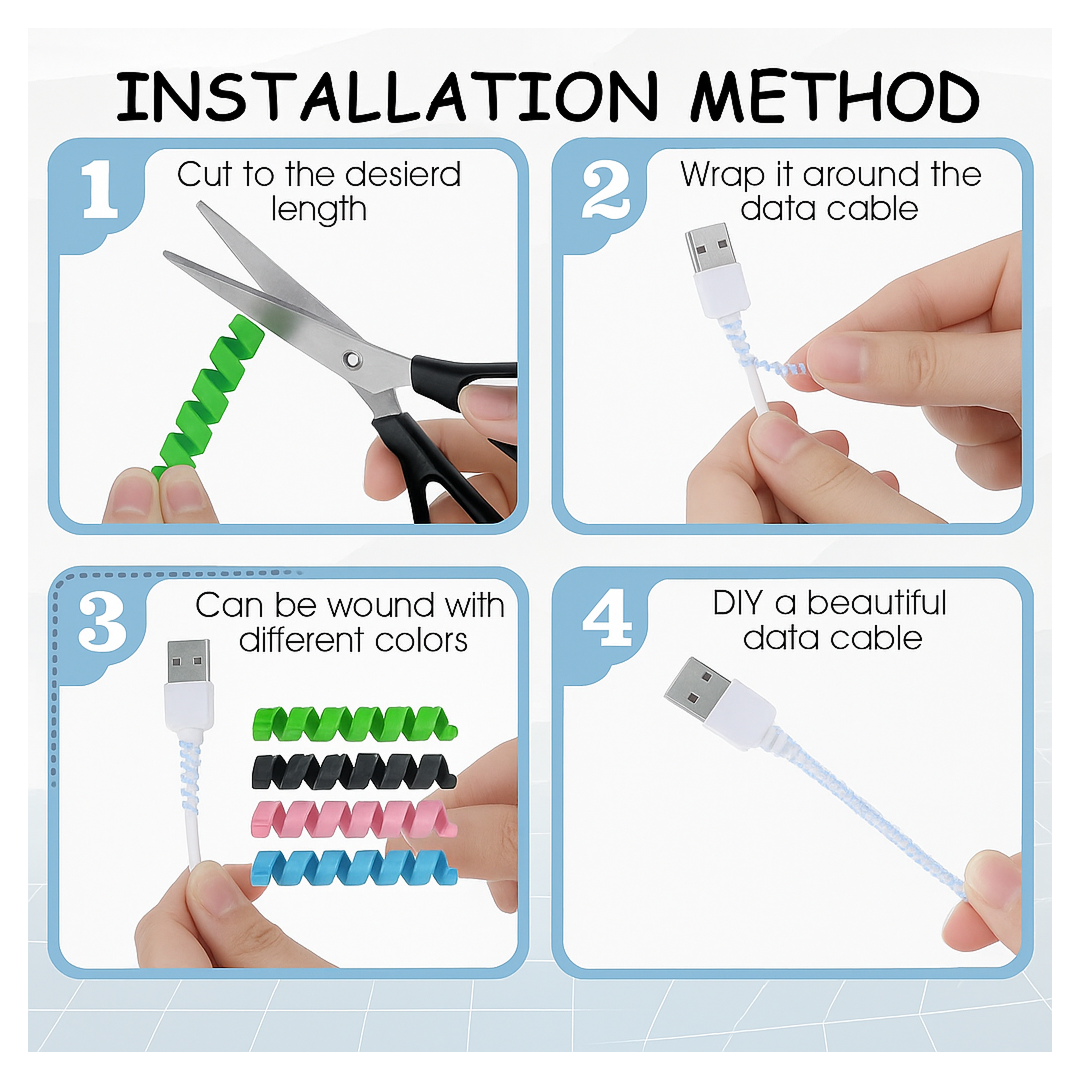 INSTALLATION METHOD

1 Cut to the desierd length

2 Wrap it around the data cable

3 Can be wound with different colors

4 DIY a beautiful data cable