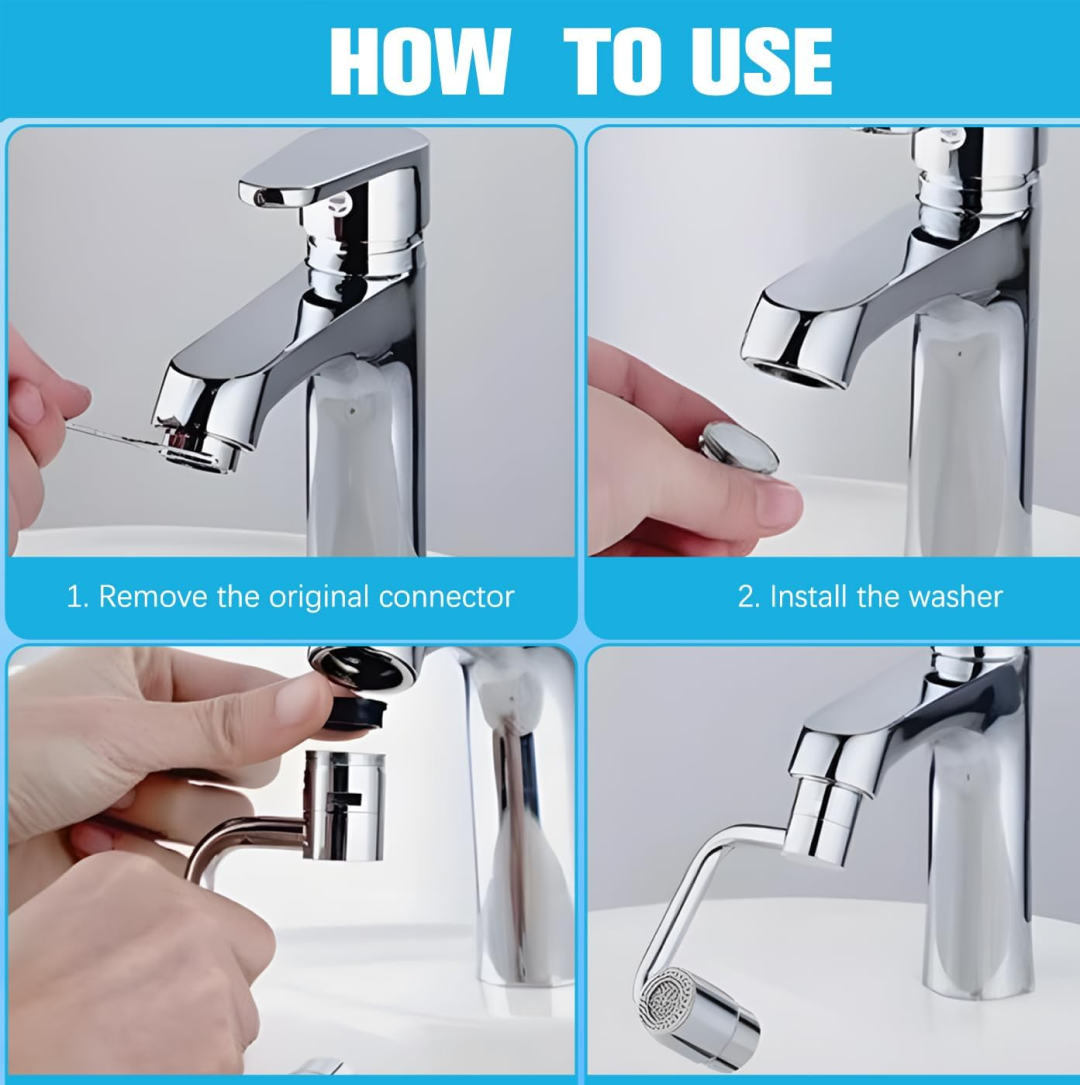 HOW TO USE

1. Remove the original connector

2. Install the washer