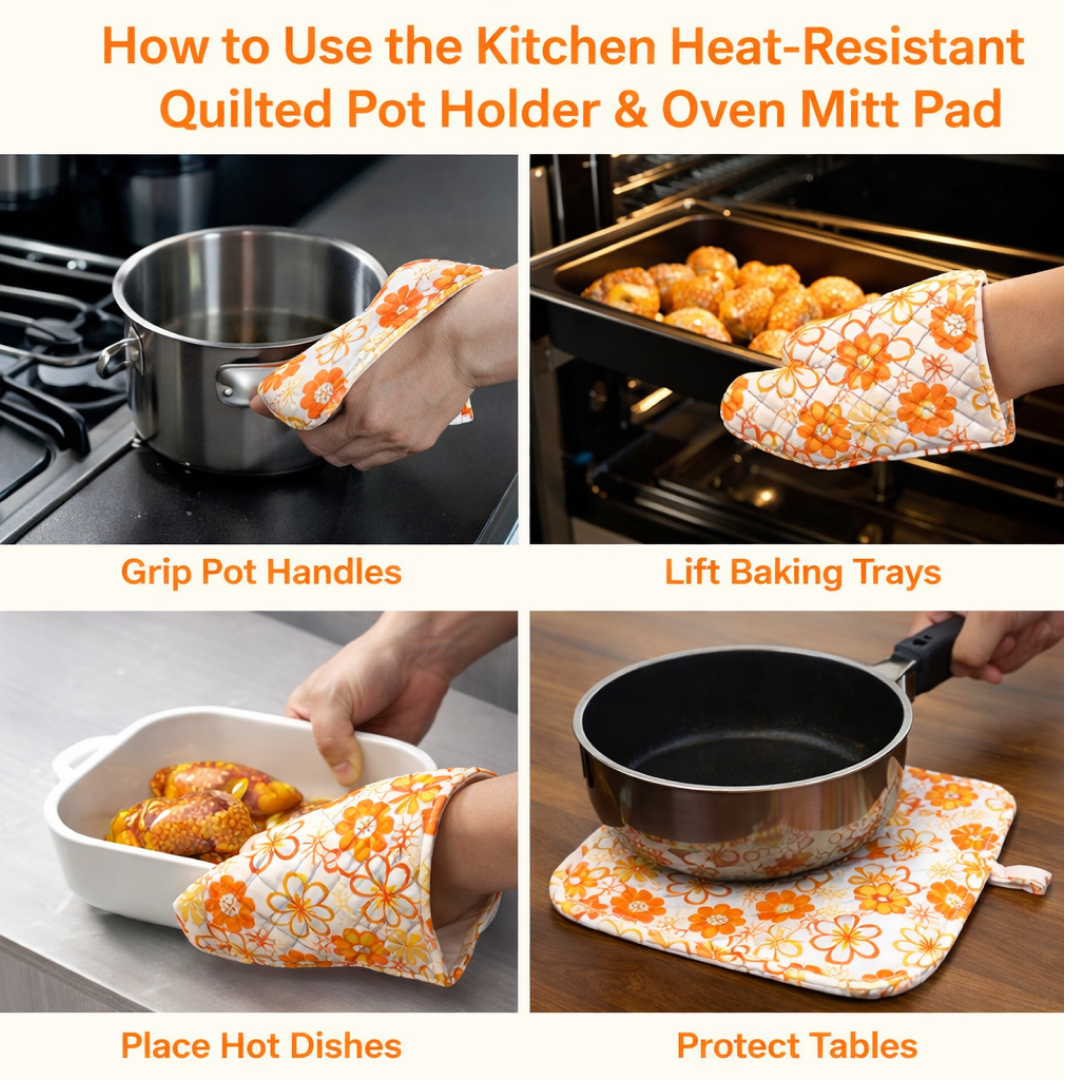 How to Use the Kitchen Heat-Resistant Quilted Pot Holder & Oven Mitt Pad

Grip Pot Handles

Lift Baking Trays

Place Hot Dishes

Protect Tables