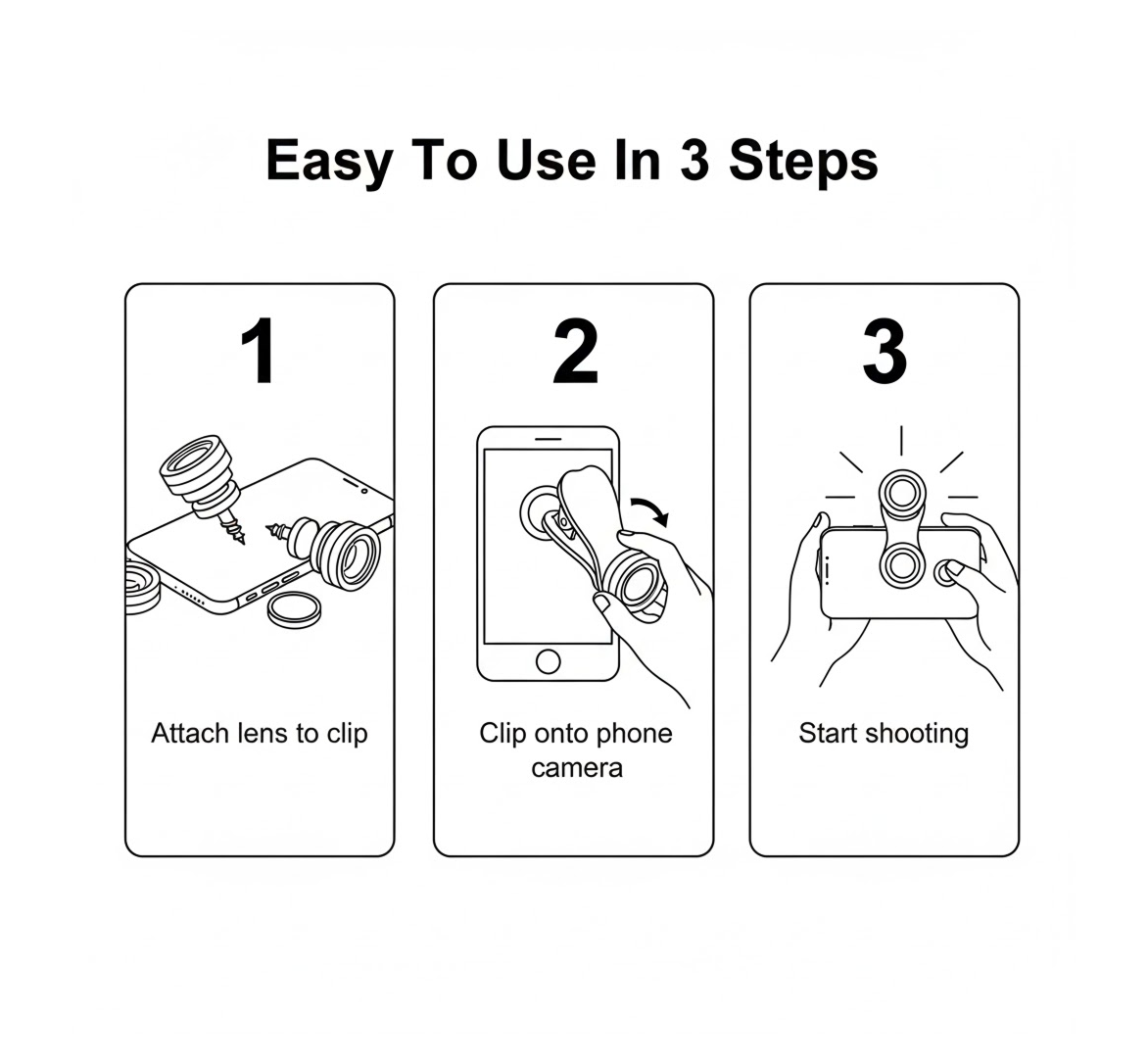 Easy To Use In 3 Steps

1

Attach lens to clip

2

Clip onto phone camera

3

Start shooting