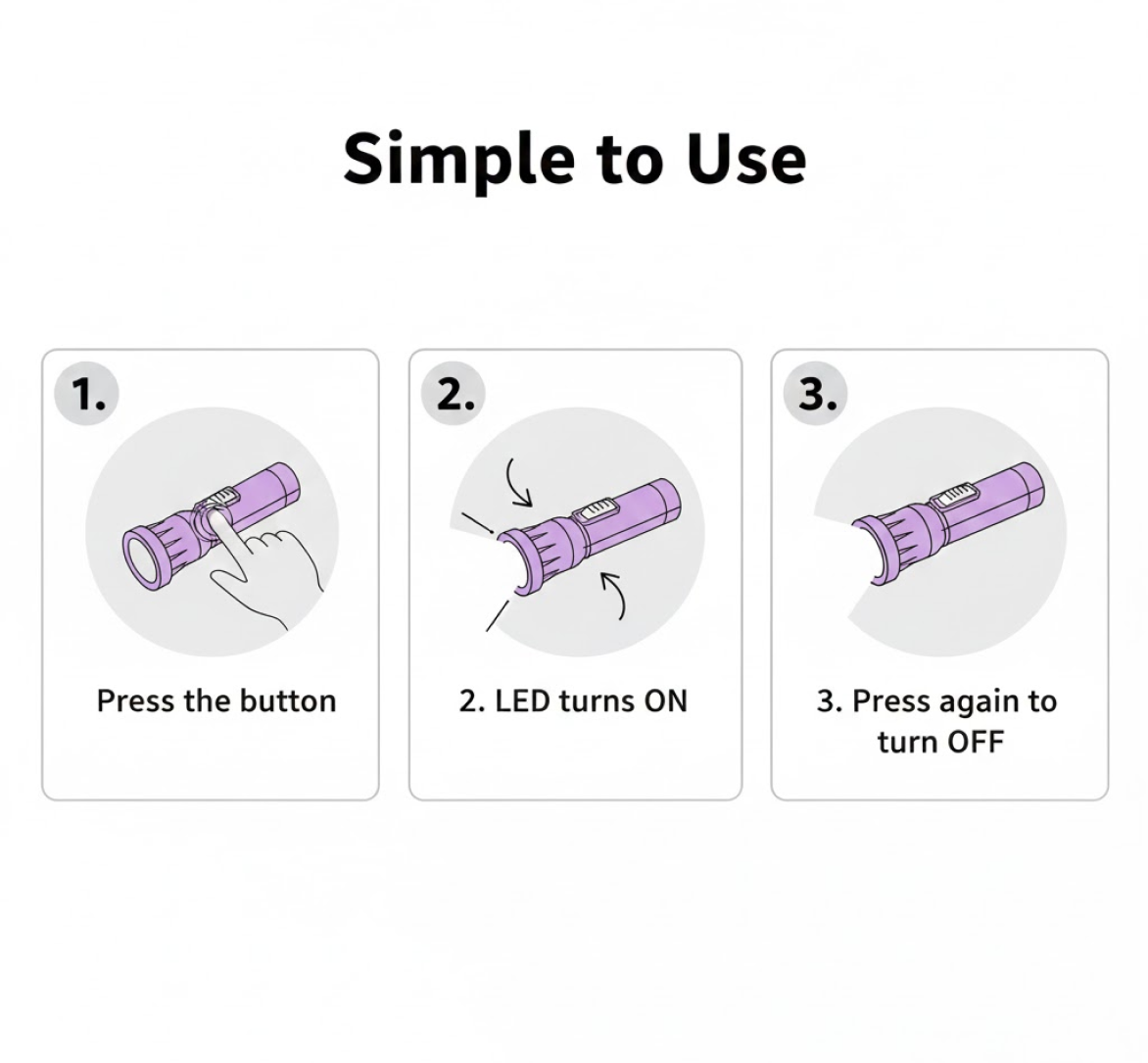 Simple to Use

1.

Press the button

2.

2. LED turns ON

3.

3. Press again to turn OFF