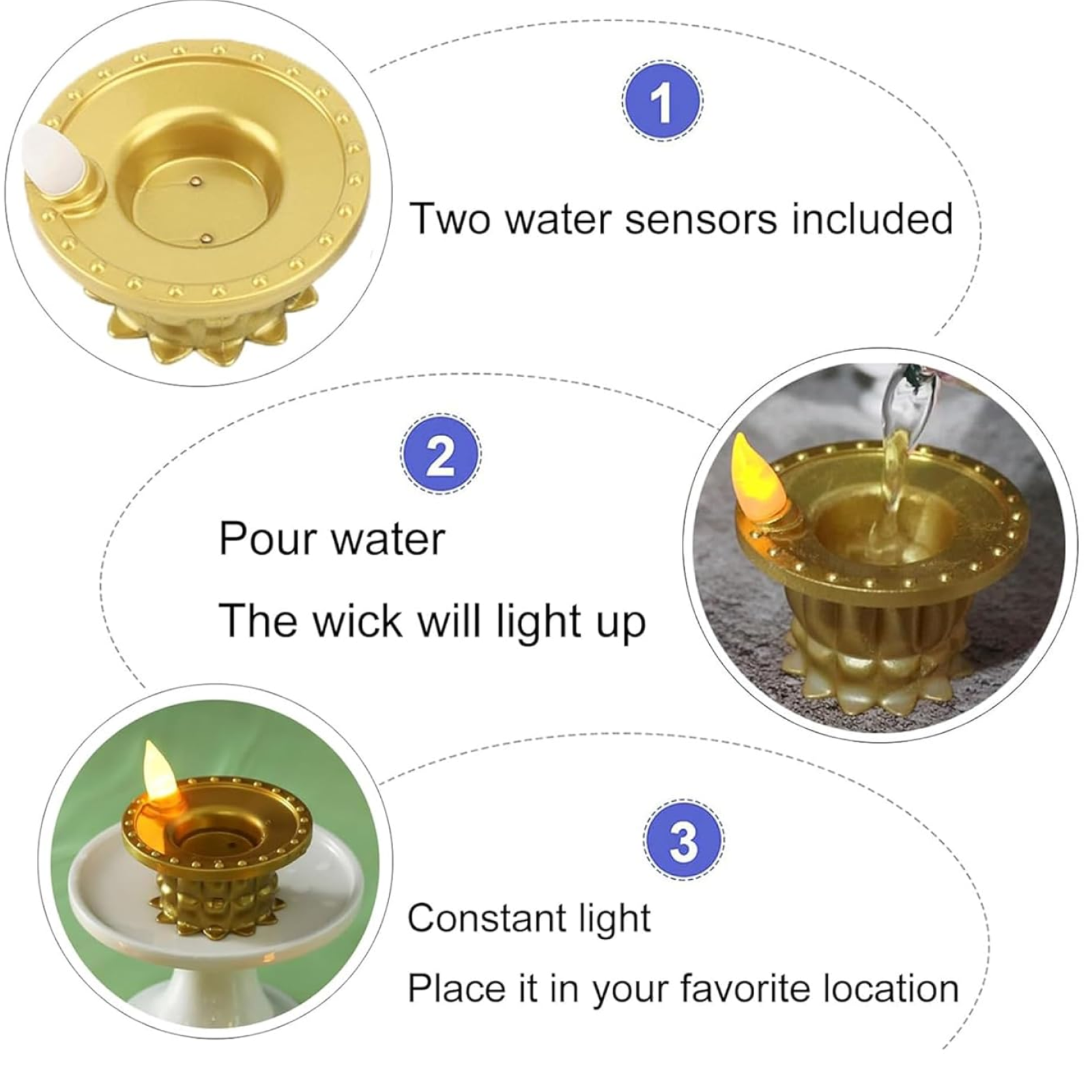 1

Two water sensors included

2

Pour water

The wick will light up

3

Constant light

Place it in your favorite location