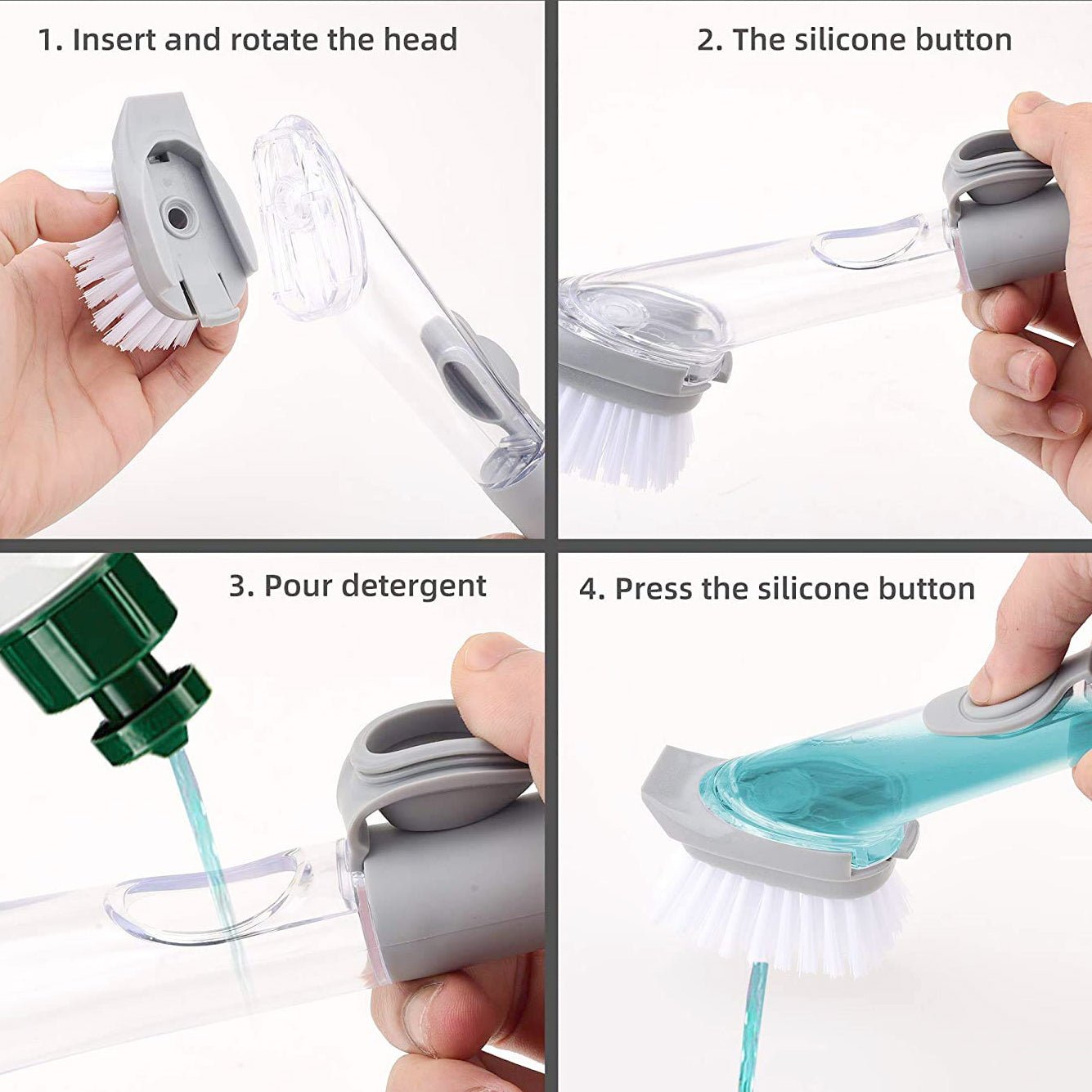 1. Insert and rotate the head

2. The silicone button

3. Pour detergent

4. Press the silicone button