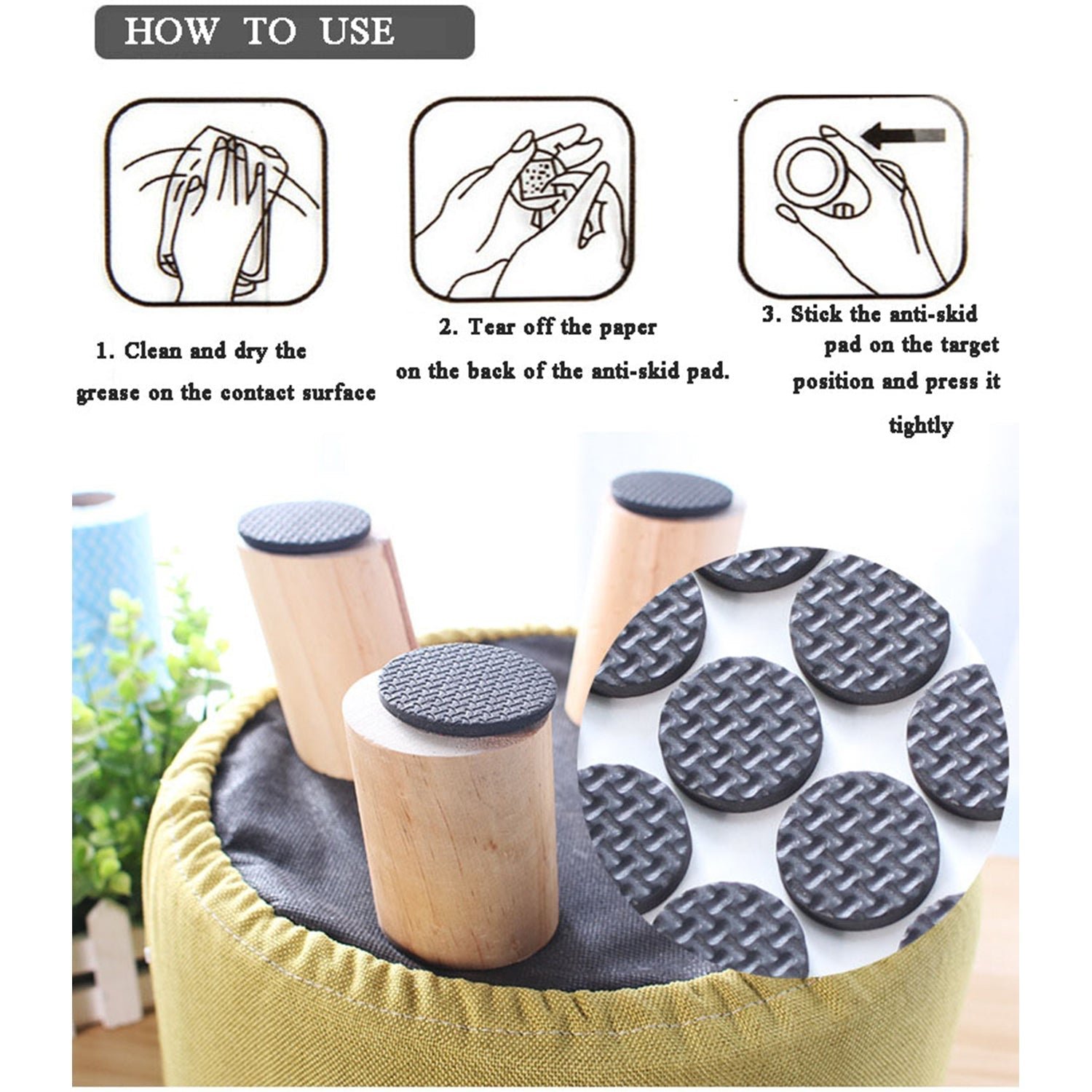 HOW TO USE

1. Clean and dry the grease on the contact surface

2. Tear off the paper on the back of the anti-skid pad.

3. Stick the anti-skid pad on the target position and press it tightly