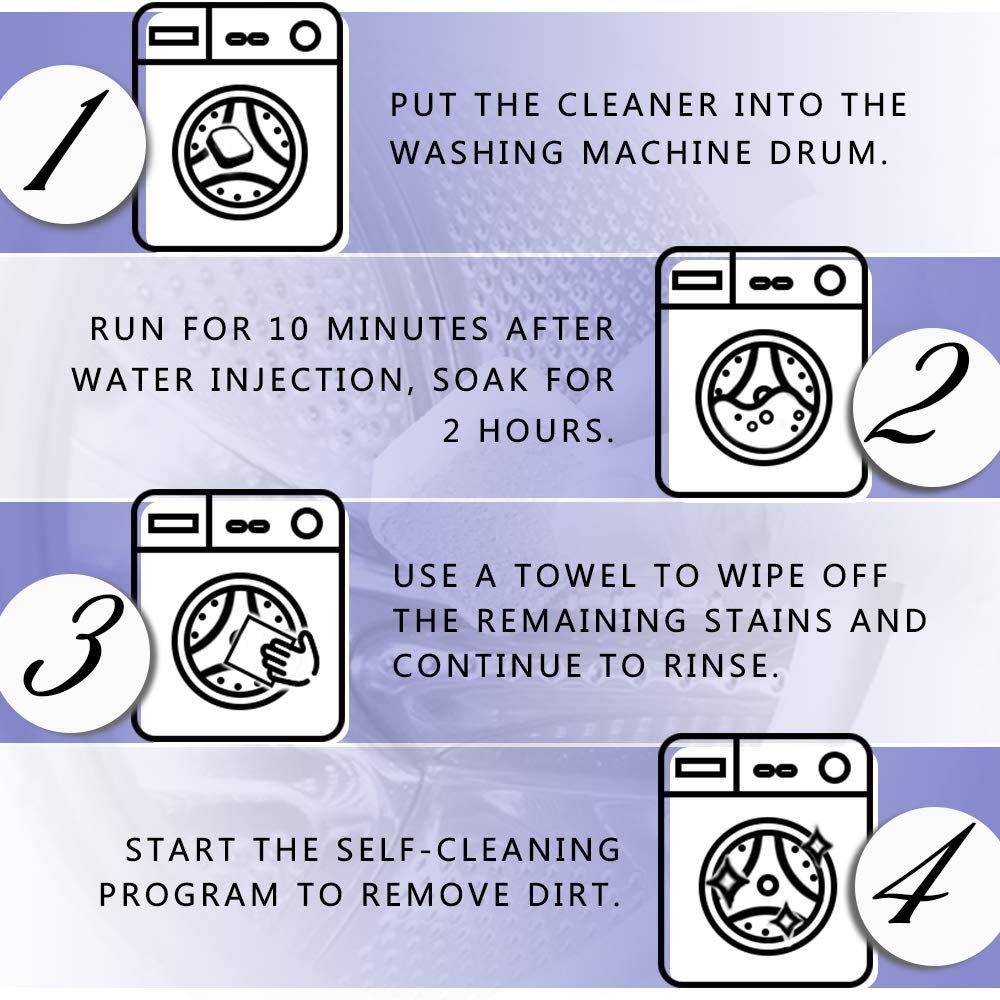 1

PUT THE CLEANER INTO THE WASHING MACHINE DRUM.

RUN FOR 10 MINUTES AFTER WATER INJECTION, SOAK FOR 2 HOURS.

2

3

USE A TOWEL TO WIPE OFF THE REMAINING STAINS AND CONTINUE TO RINSE.

START THE SELF-CLEANING PROGRAM TO REMOVE DIRT.

4