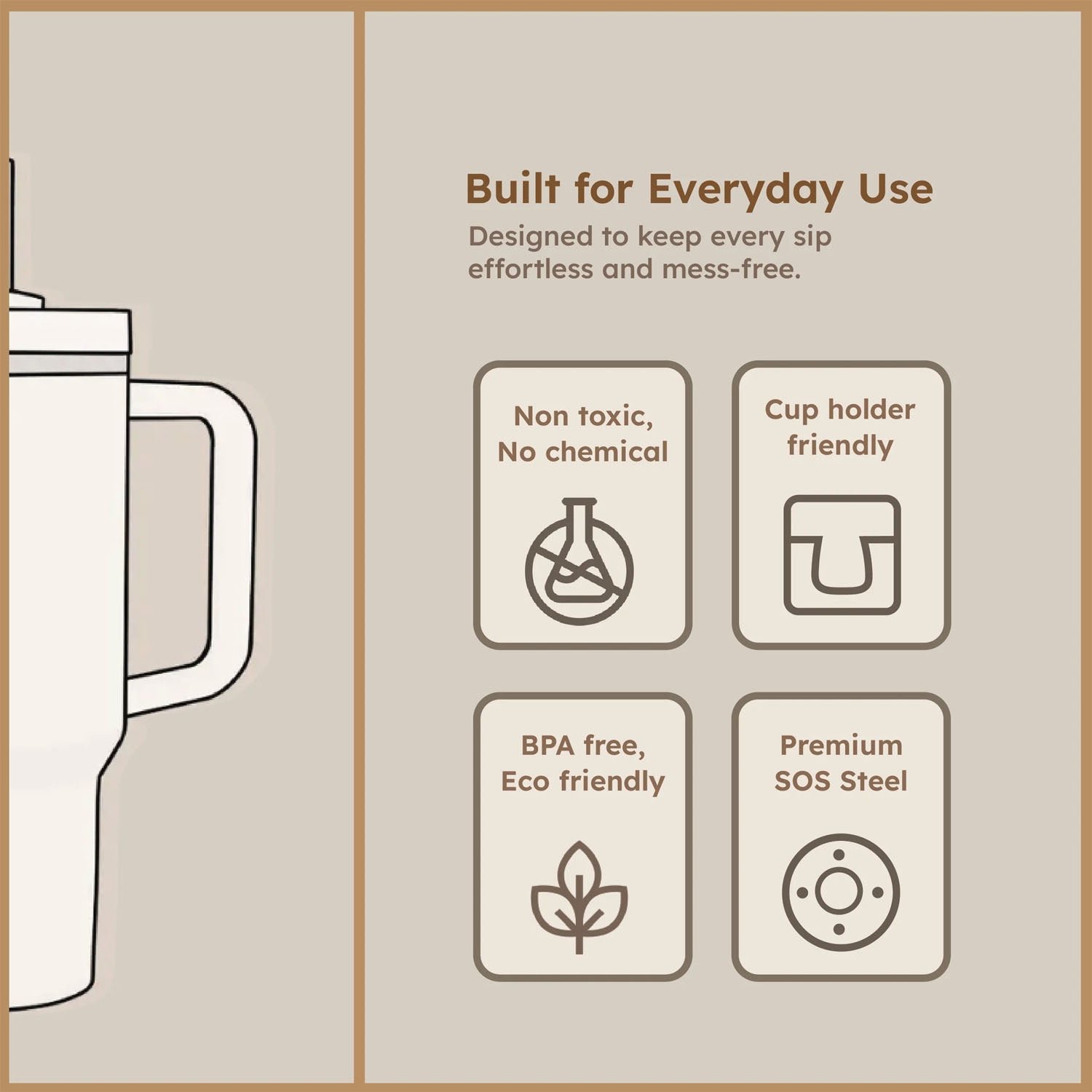 Built for Everyday Use

Designed to keep every sip effortless and mess-free.

Non toxic, No chemical

Cup holder friendly

BPA free, Eco friendly

Premium SOS Steel