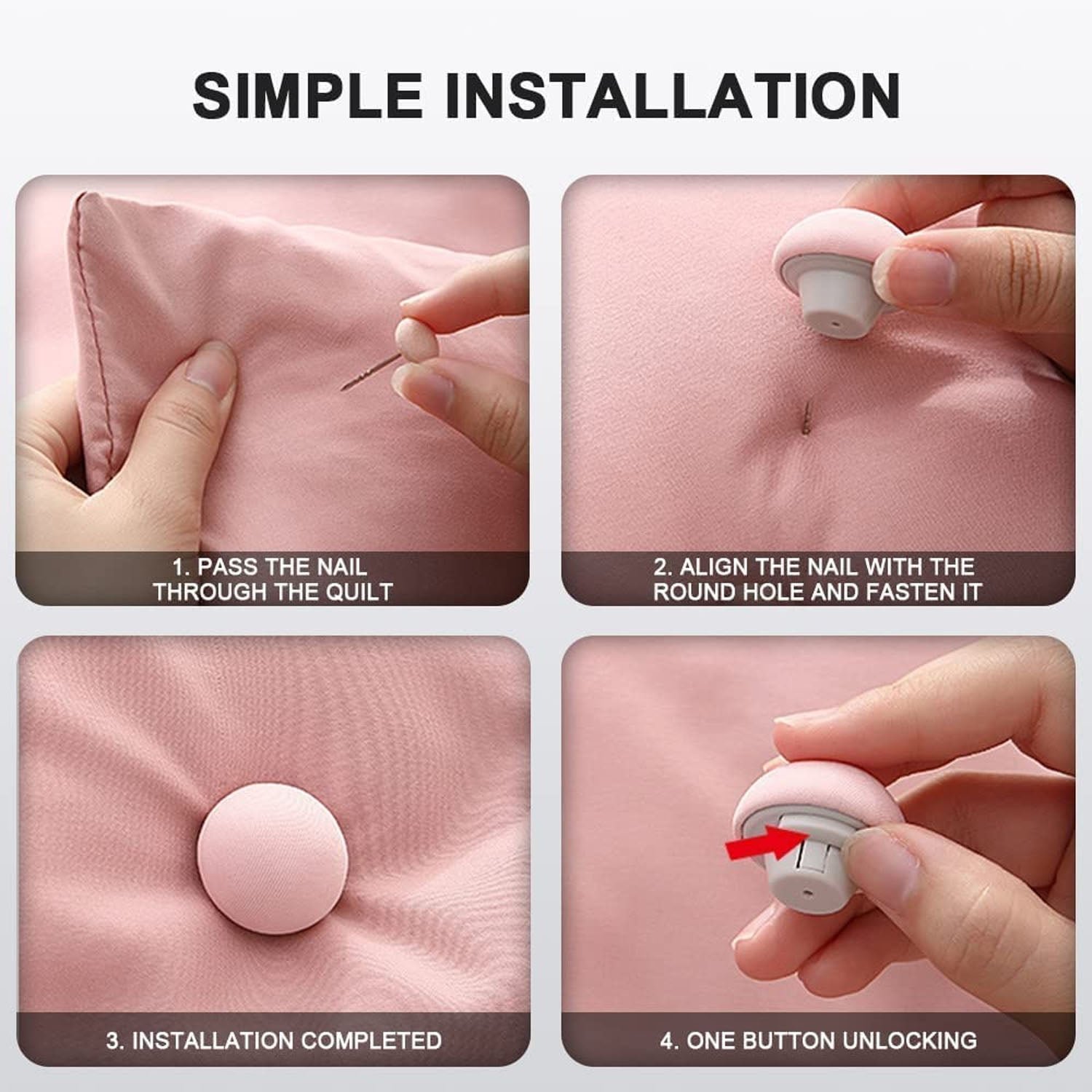 SIMPLE INSTALLATION

1. PASS THE NAIL THROUGH THE QUILT

2. ALIGN THE NAIL WITH THE ROUND HOLE AND FASTEN IT

3. INSTALLATION COMPLETED

4. ONE BUTTON UNLOCKING