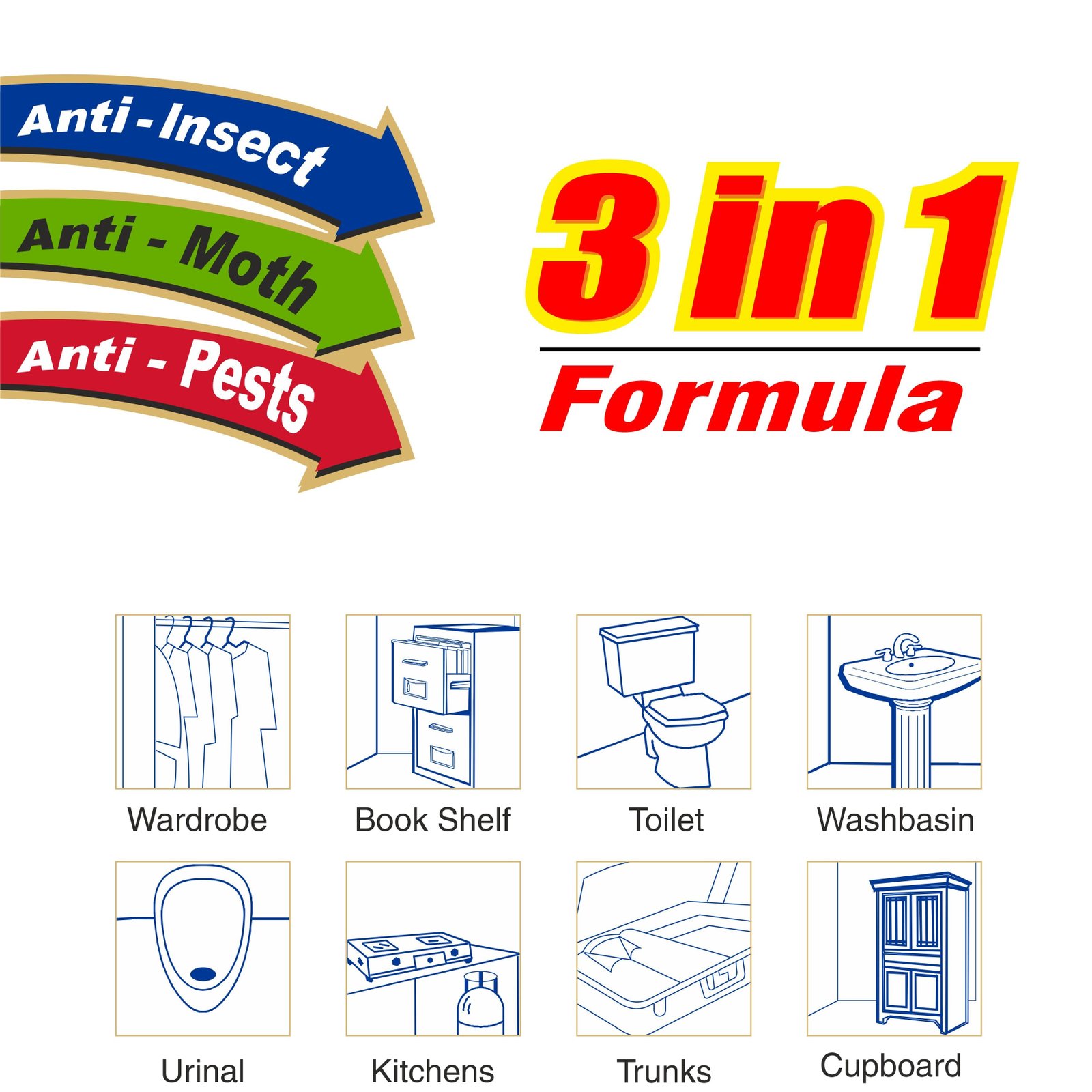 Anti-Insect
Anti - Moth
Anti - Pests

3 in 1
Formula

Wardrobe
Book Shelf
Toilet
Washbasin

Urinal
Kitchens
Trunks
Cupboard