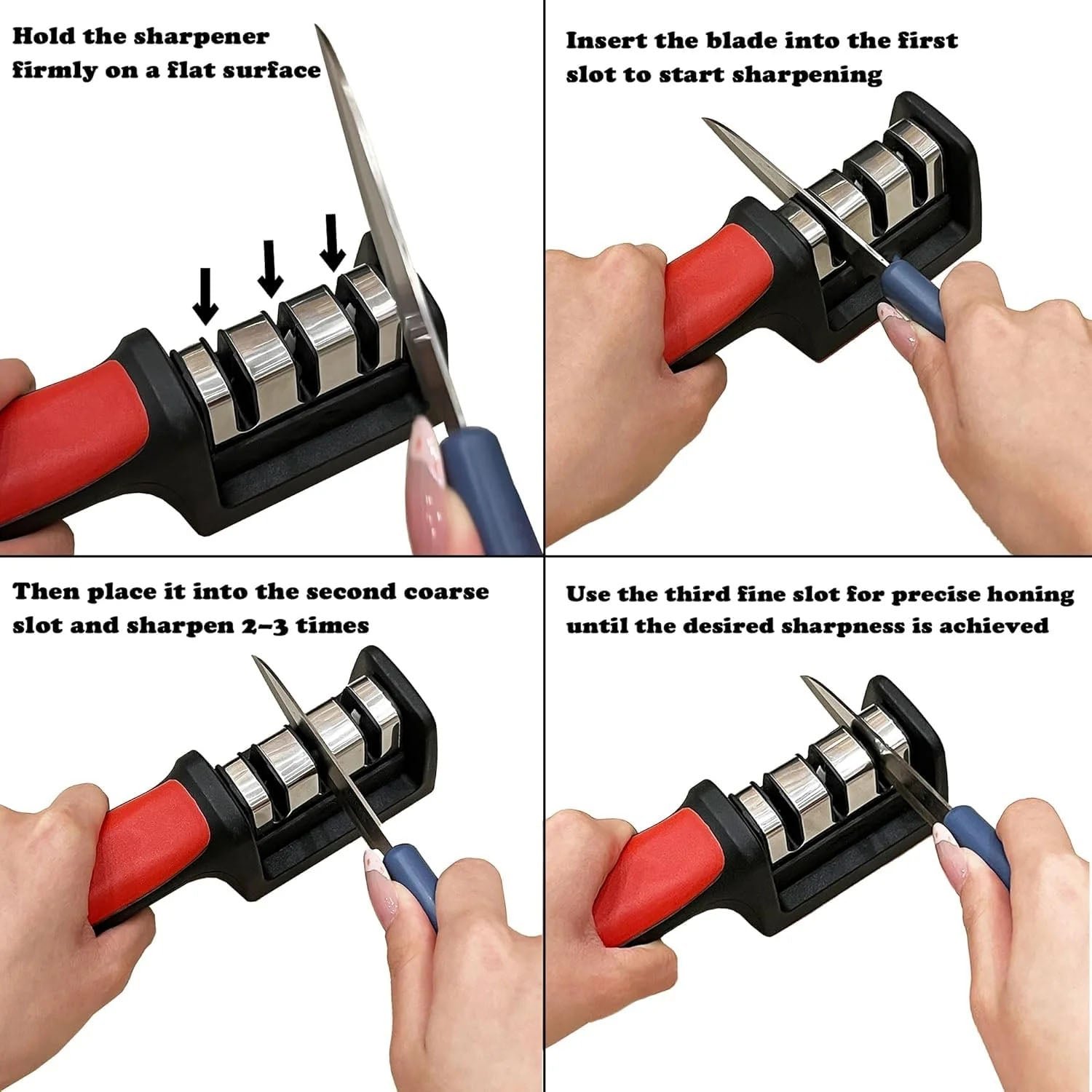 Hold the sharpener firmly on a flat surface

Insert the blade into the first slot to start sharpening

Then place it into the second coarse slot and sharpen 2–3 times

Use the third fine slot for precise honing until the desired sharpness is achieved