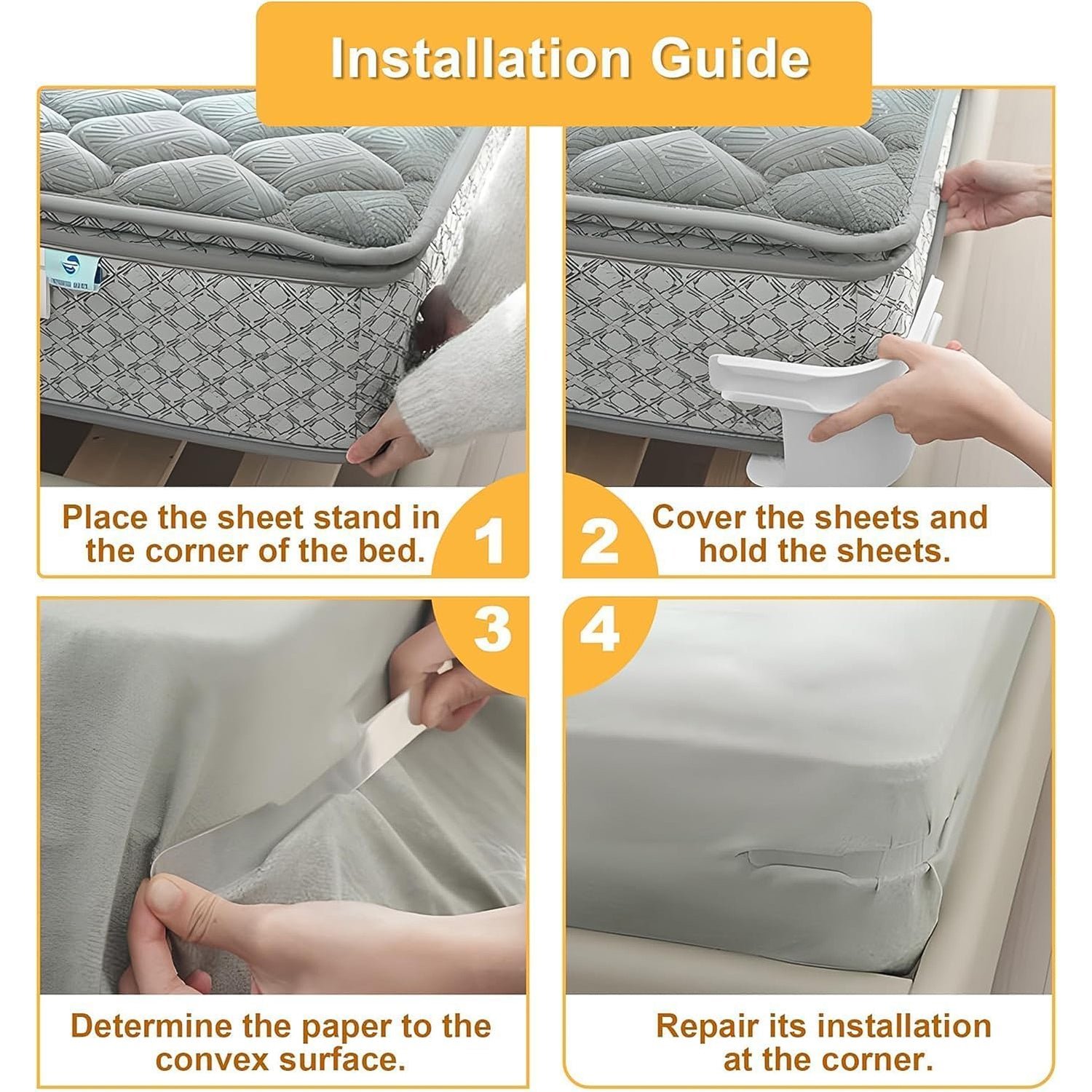 Installation Guide

Place the sheet stand in the corner of the bed.

1

2

Cover the sheets and hold the sheets.

3

4

Determine the paper to the convex surface.

Repair its installation at the corner.