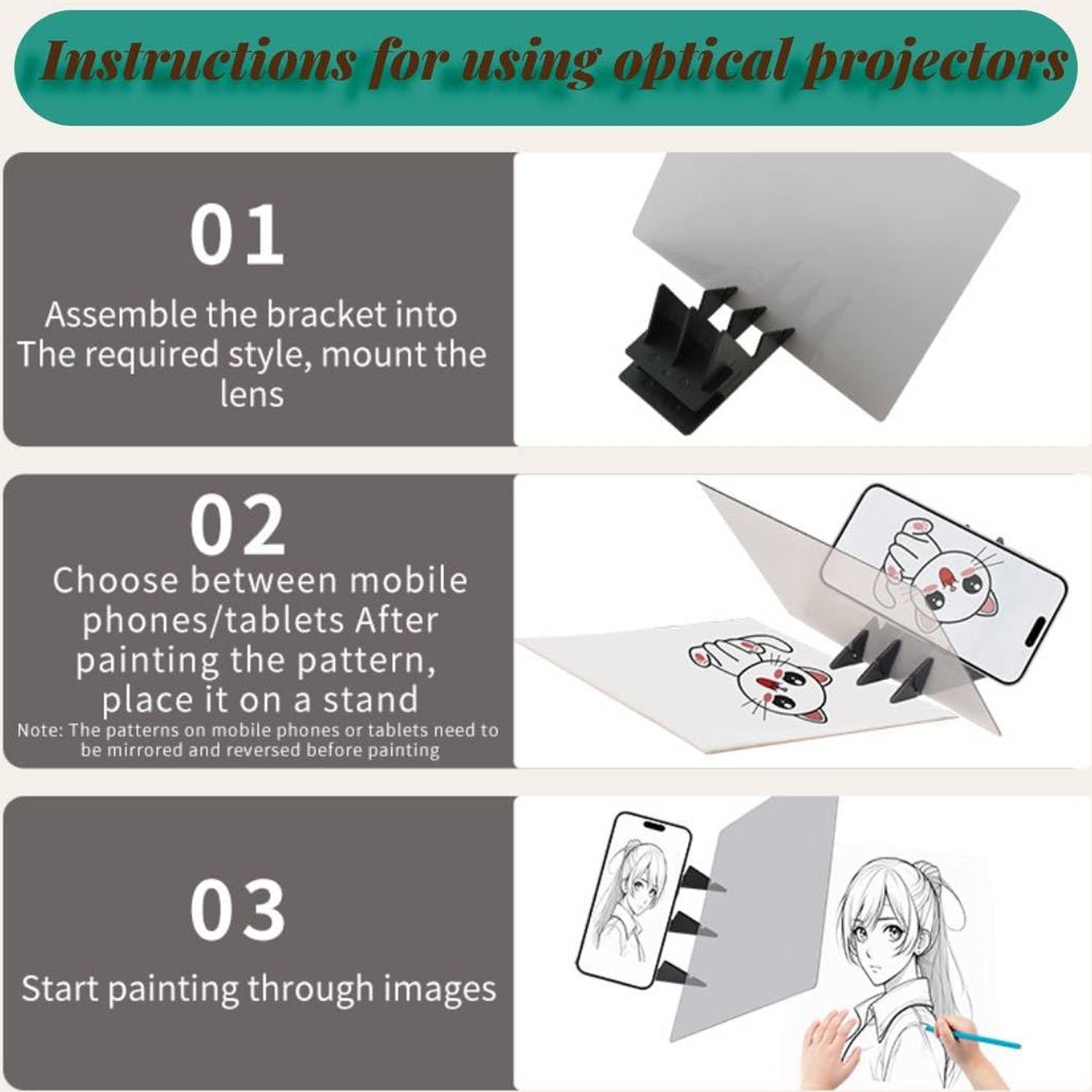 Instructions for using optical projectors

01

Assemble the bracket into The required style, mount the lens

02

Choose between mobile phones/tablets After painting the pattern, place it on a stand

Note: The patterns on mobile phones or tablets need to be mirrored and reversed before painting

03

Start painting through images