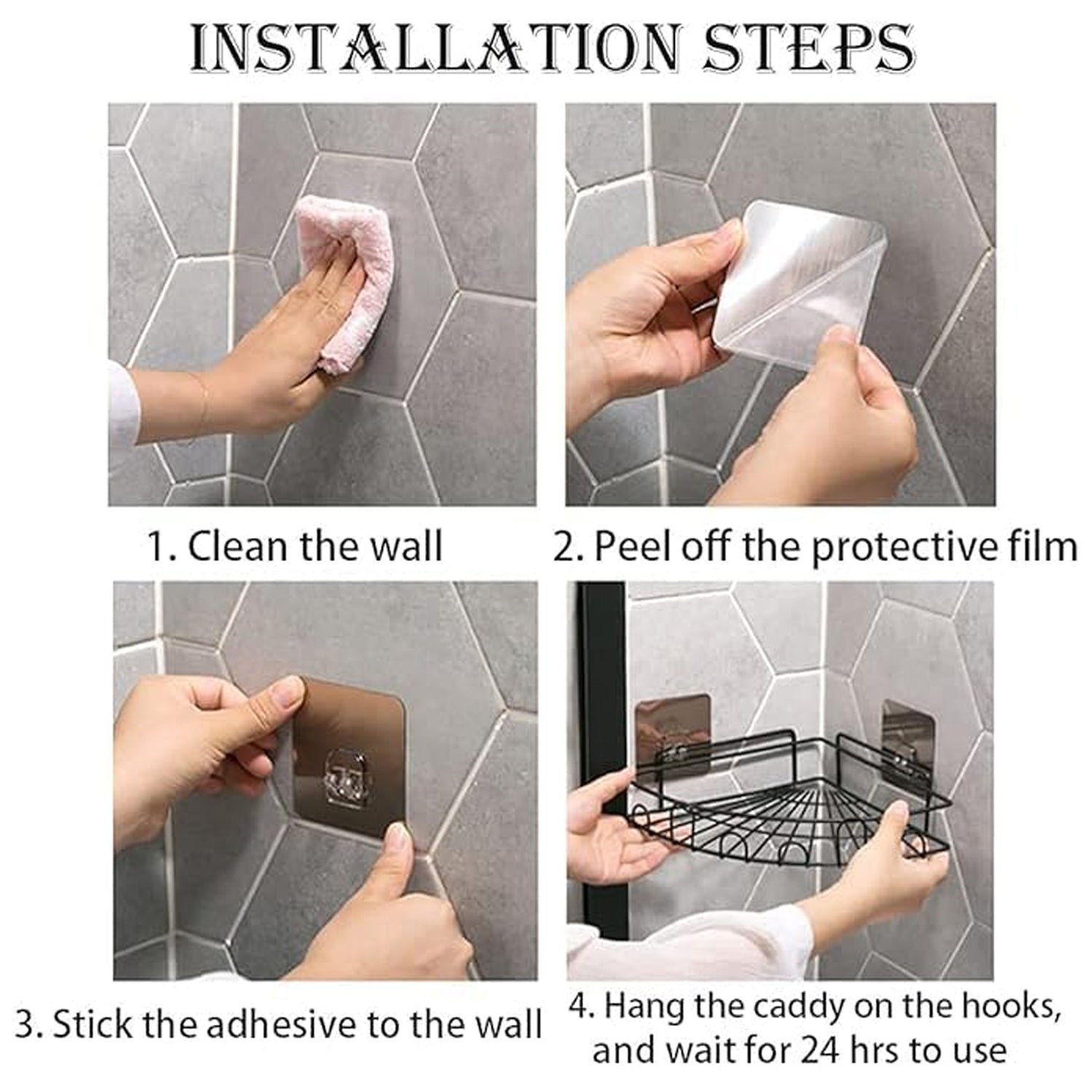 INSTALLATION STEPS

1. Clean the wall

2. Peel off the protective film

3. Stick the adhesive to the wall

4. Hang the caddy on the hooks, and wait for 24 hrs to use