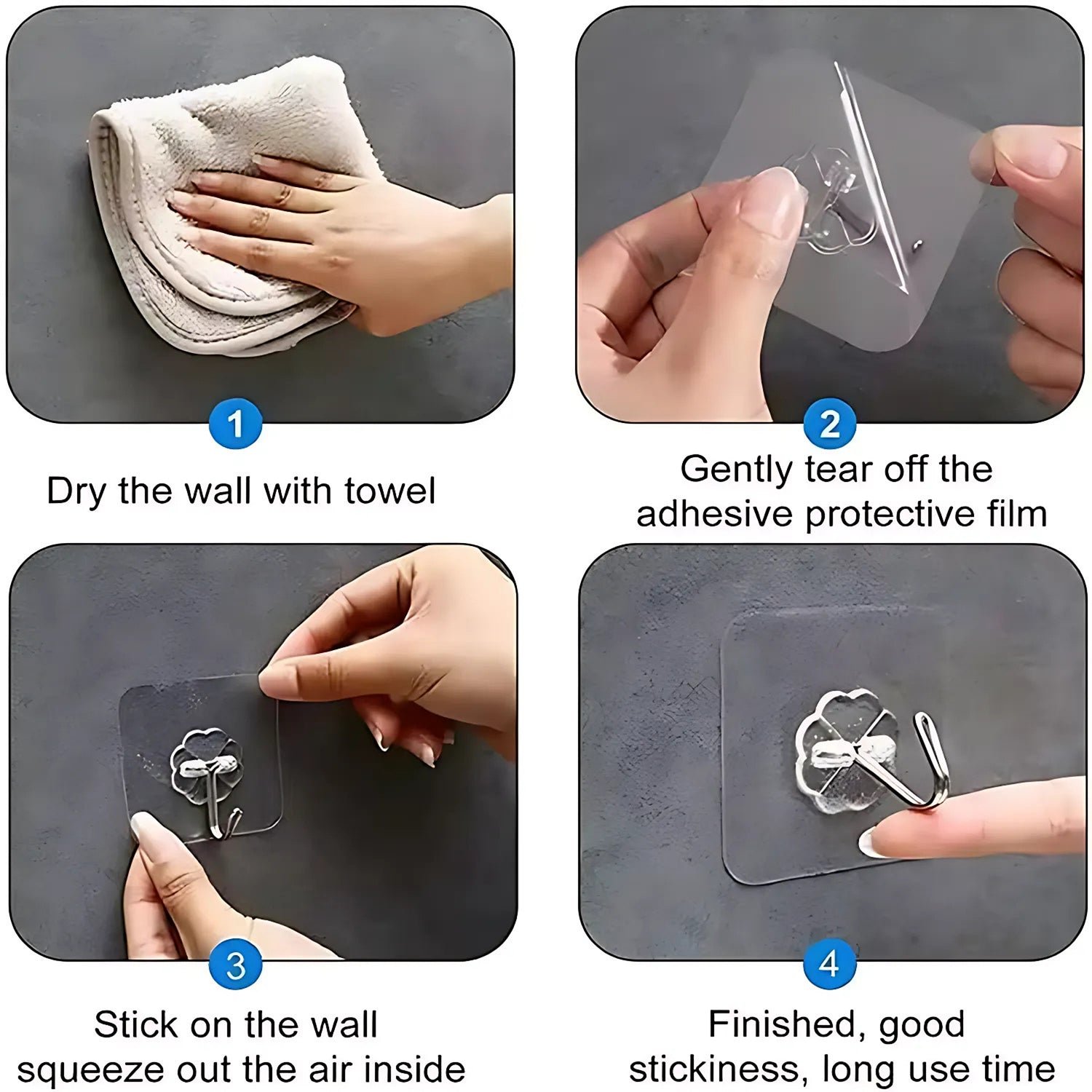 1

Dry the wall with towel

2

Gently tear off the adhesive protective film

3

Stick on the wall squeeze out the air inside

4

Finished, good stickiness, long use time